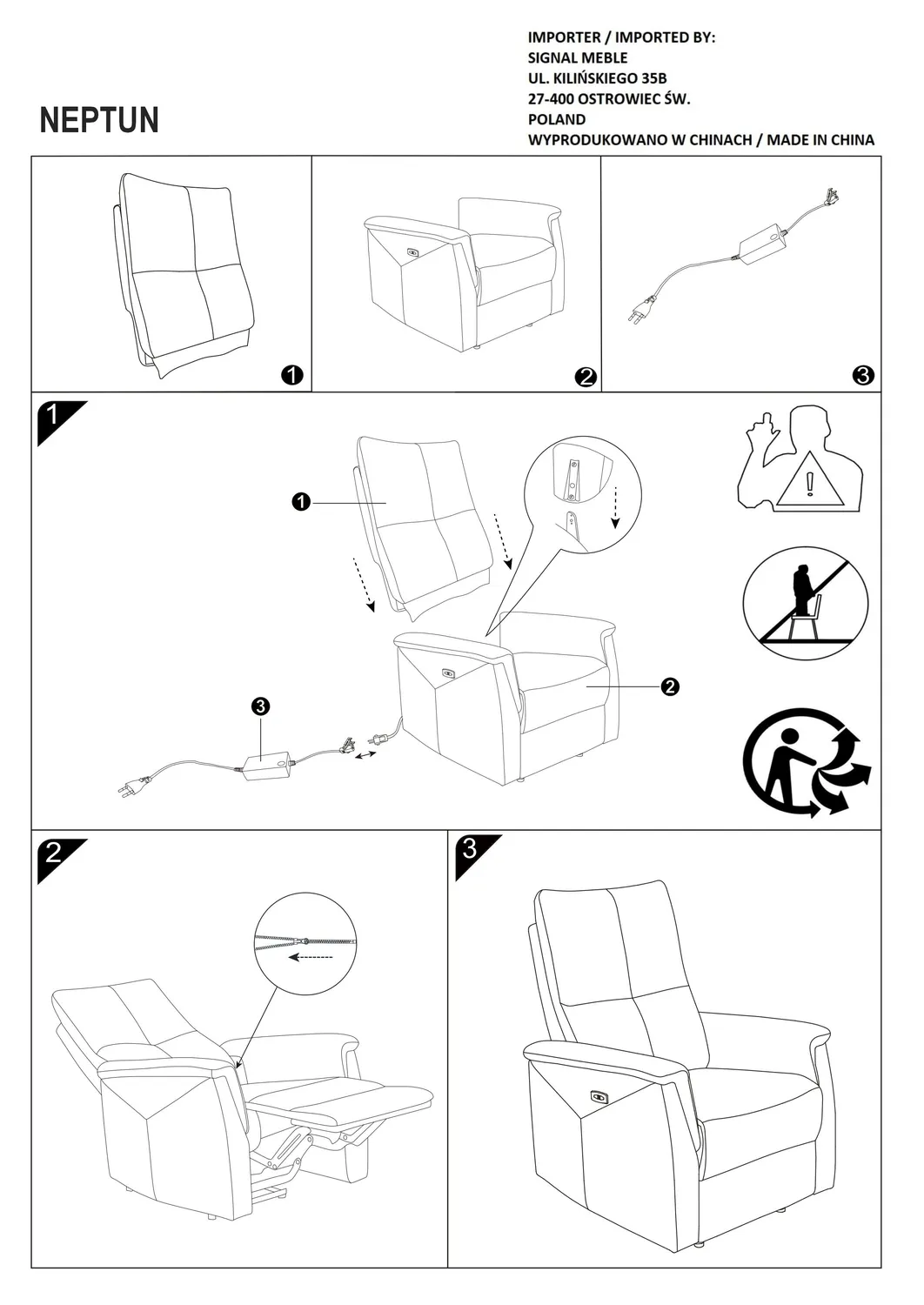 NEPTUN

IMPORTER / IMPORTED BY:
SIGNAL MEBLE
UL. KILIŃSKIEGO 35B
27-400 OSTROWIEC ŚW.
POLAND
WYPRODUKOWANO W CHINACH / MADE IN CHINA

1

2

3

1

1

2

3

2

3