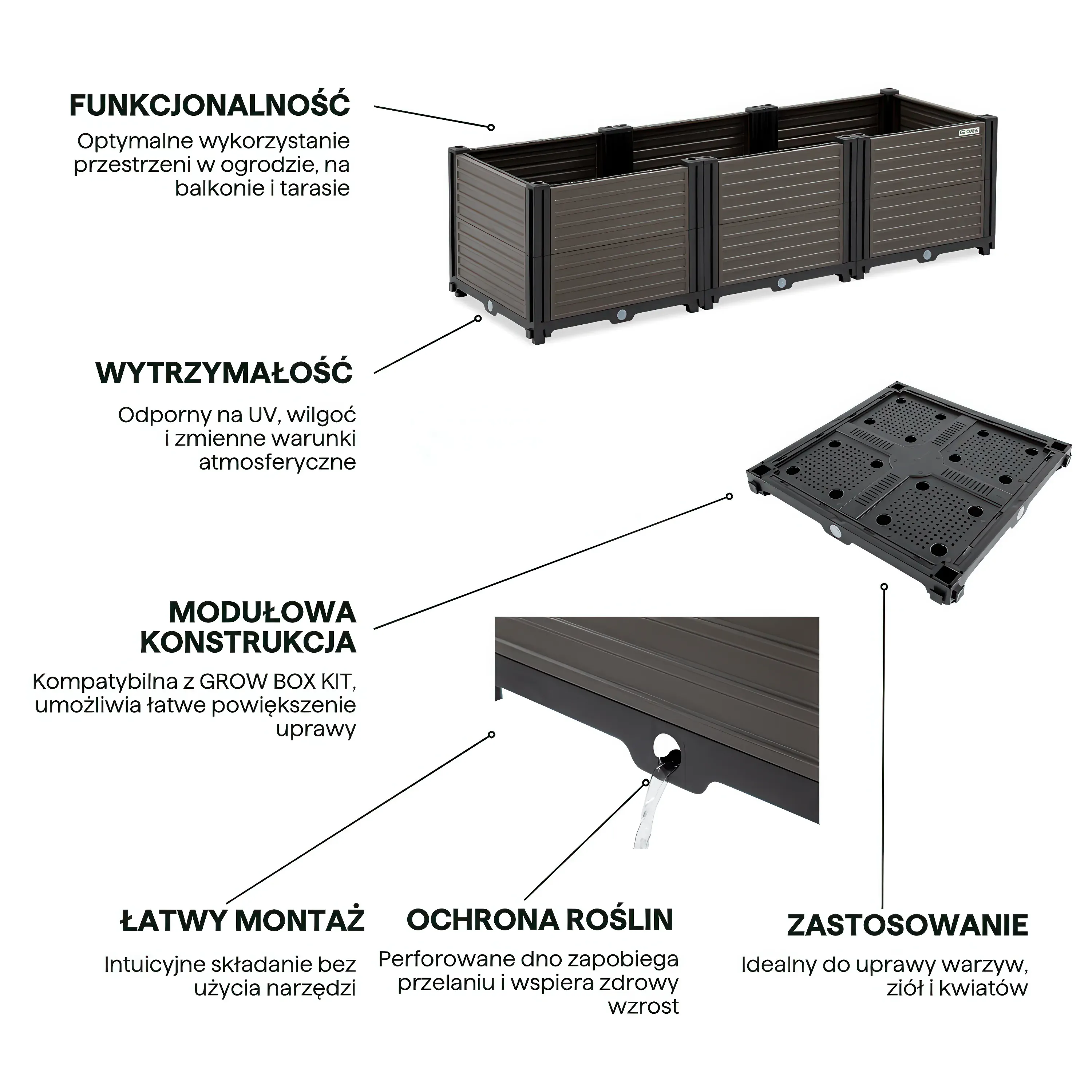 FUNKCJONALNOŚĆ

Optymalne wykorzystanie przestrzeni w ogrodzie, na balkonie i tarasie

WYTRZYMAŁOŚĆ

Odporny na UV, wilgoć i zmienne warunki atmosferyczne

MODUŁOWA KONSTRUKCJA

Kompatybilna z GROW BOX KIT, umożliwia łatwe powiększenie uprawy

ŁATWY MONTAŻ

Intuicyjne składanie bez użycia narzędzi

OCHRONA ROŚLIN

Perforowane dno zapobiega przelaniu i wspiera zdrowy wzrost

ZASTOSOWANIE

Idealny do uprawy warzyw, ziół i kwiatów