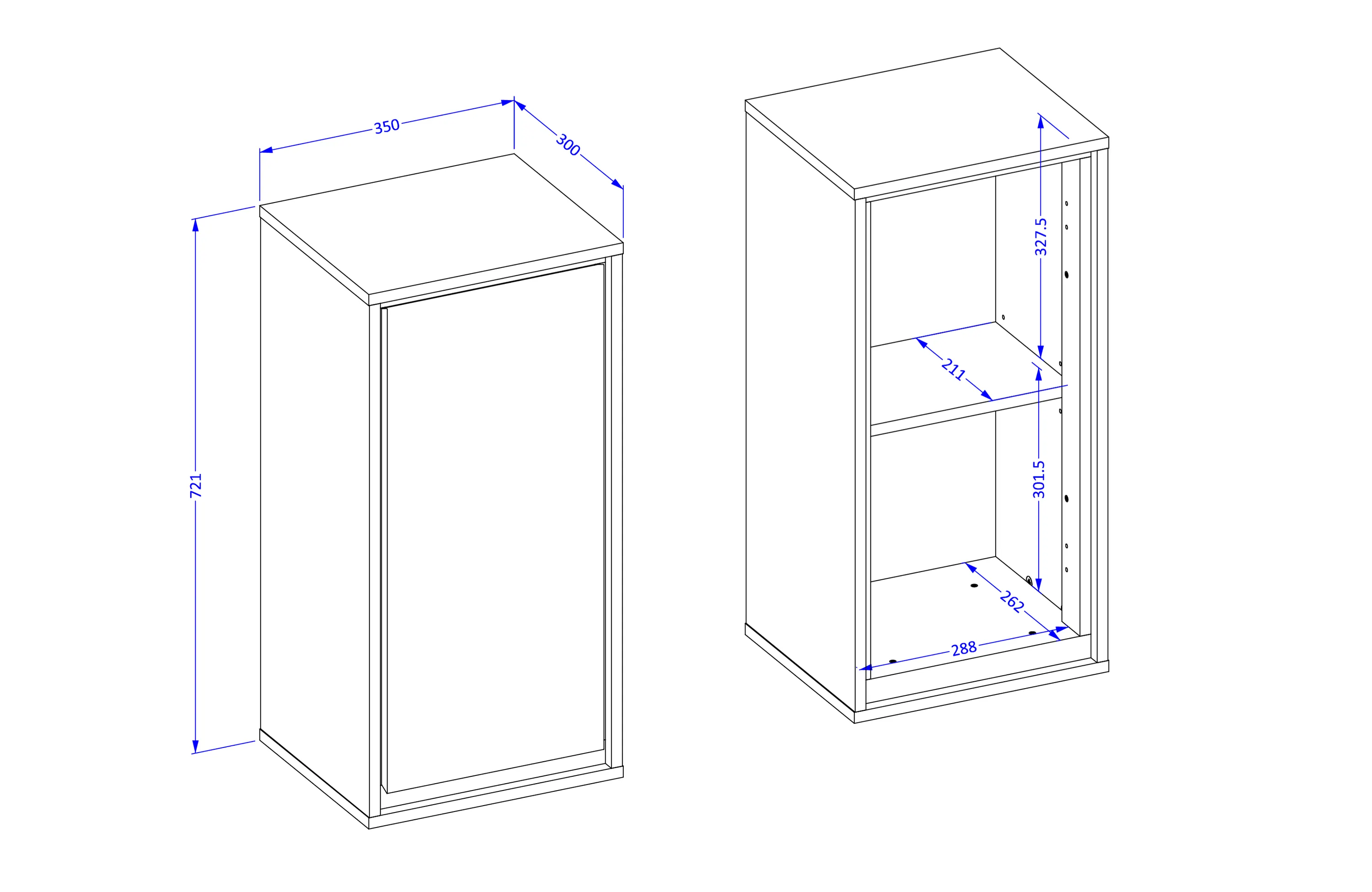 350
300
721
327.5
211
301.5
262
288