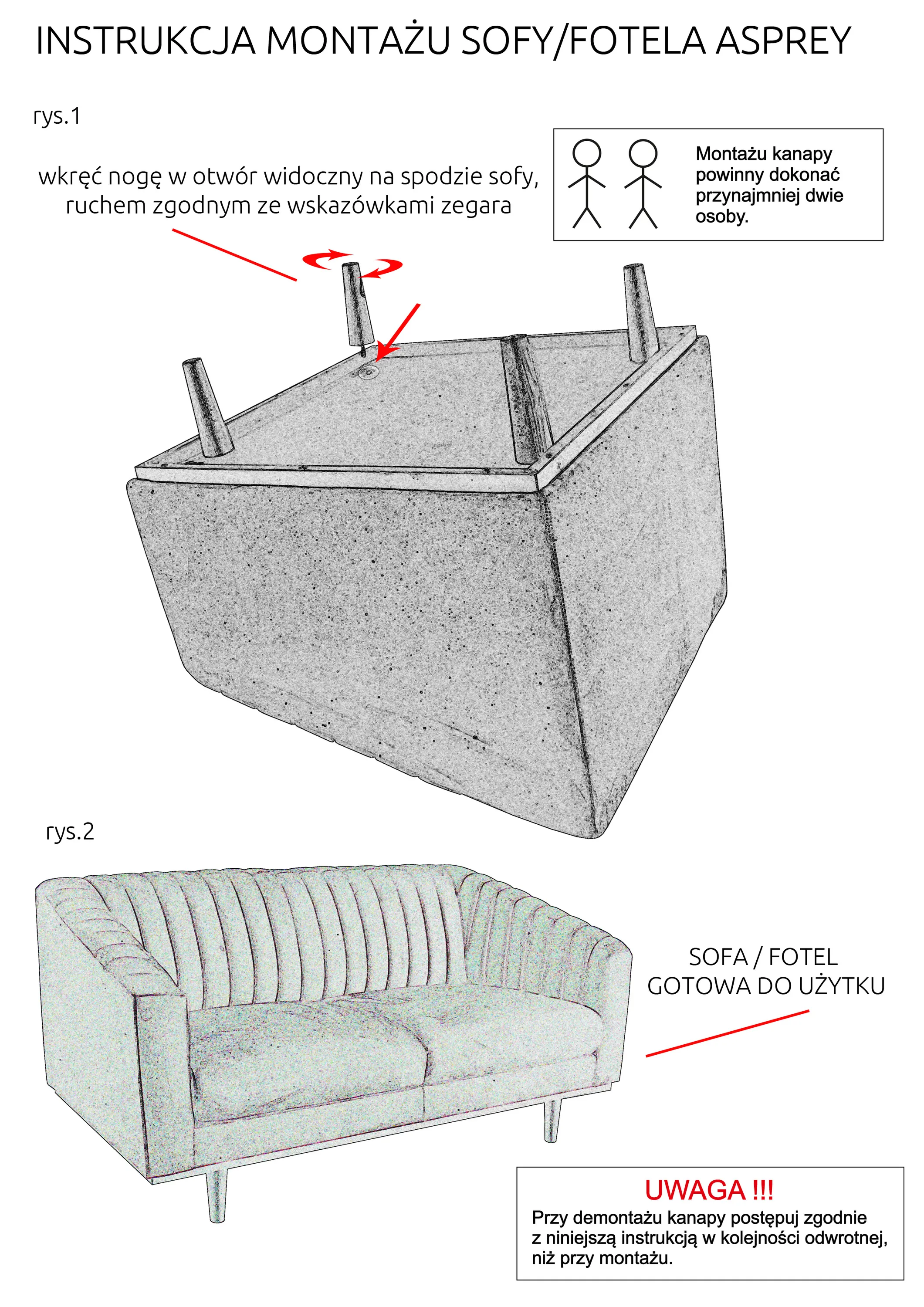 INSTRUKCJA MONTAŻU SOFY/FOTELA ASPREY

rys.1

wkręć nogę w otwór widoczny na spodzie sofy, ruchem zgodnym ze wskazówkami zegara

Montażu kanapy powinny dokonać przynajmniej dwie osoby.

rys.2

SOFA / FOTEL GOTOWA DO UŻYTKU

UWAGA !!!
Przy demontażu kanapy postępuj zgodnie z niniejszą instrukcją w kolejności odwrotnej, niż przy montażu.