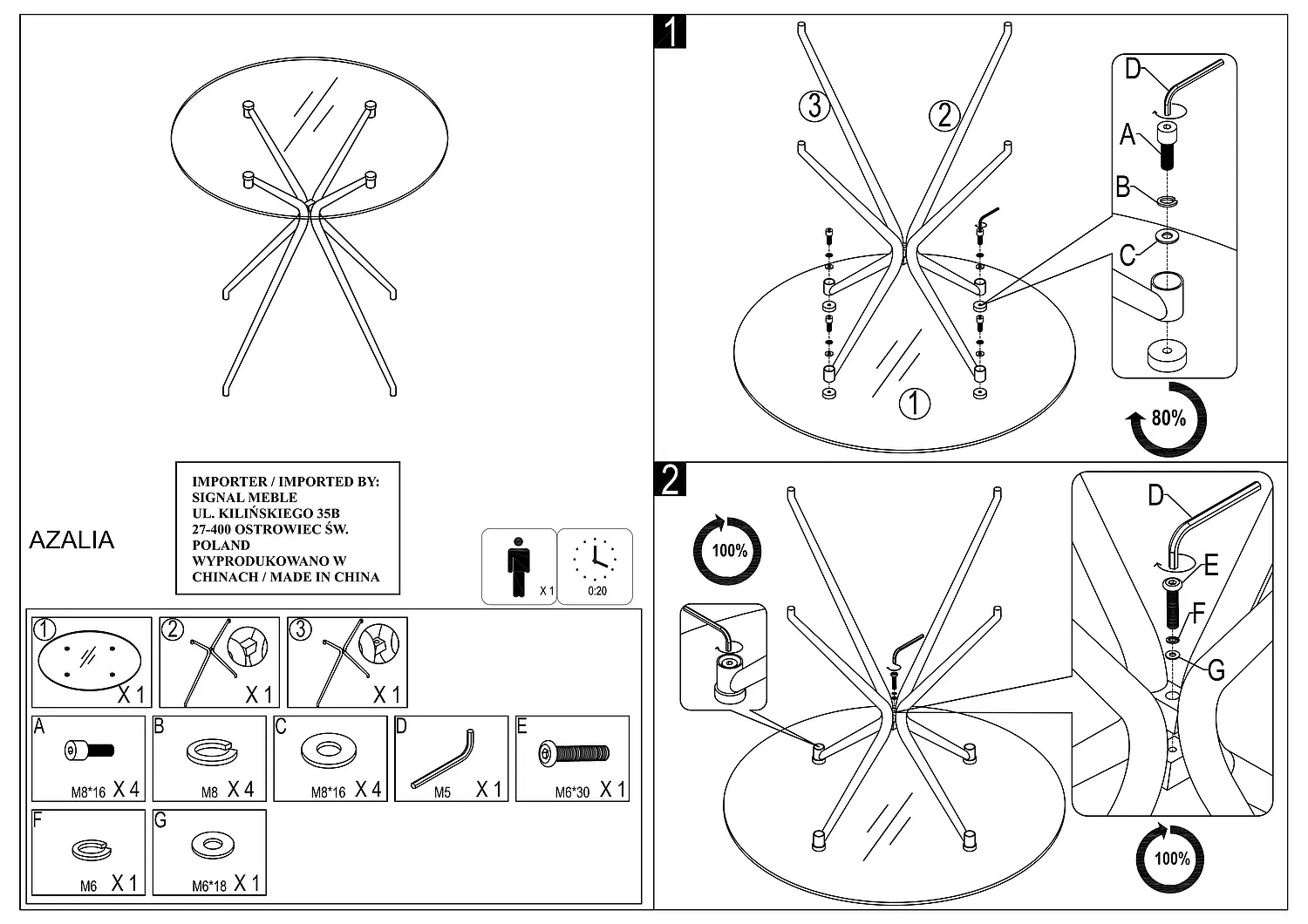 AZALIA

IMPORTER / IMPORTED BY:
SIGNAL MEBLE
UL. KILIŃSKIEGO 35B
27-400 OSTROWIEC ŚW.
POLAND
WYPRODUKOWANO W CHINACH / MADE IN CHINA

X 1

0:20

1 X 1
2 X 1
3 X 1

A M8*16 X 4
B M8 X 4
C M8*16 X 4
D M5 X 1
E M6*30 X 1
F M6 X 1
G M6*18 X 1

1

3 2 1

D
A
B
C

80%

2

100%

D
E
F
G

100%