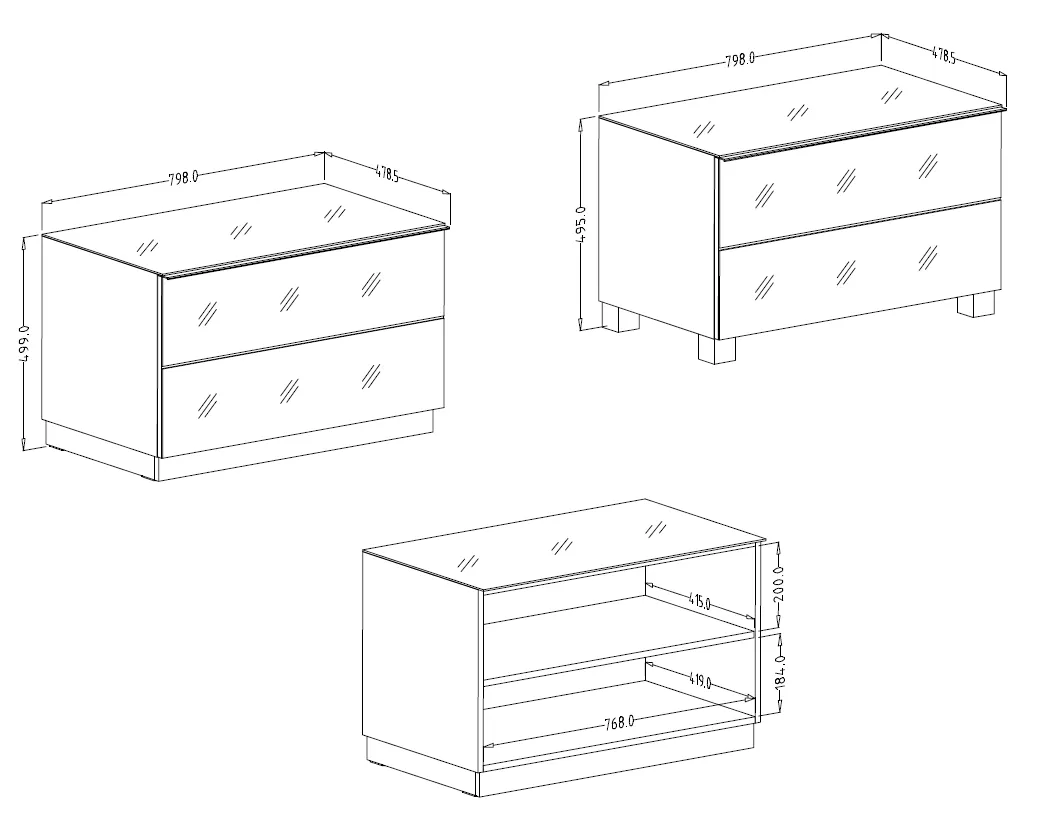 798.0
478.5
499.0

798.0
478.5
495.0

415.0
200.0
419.0
184.0
768.0