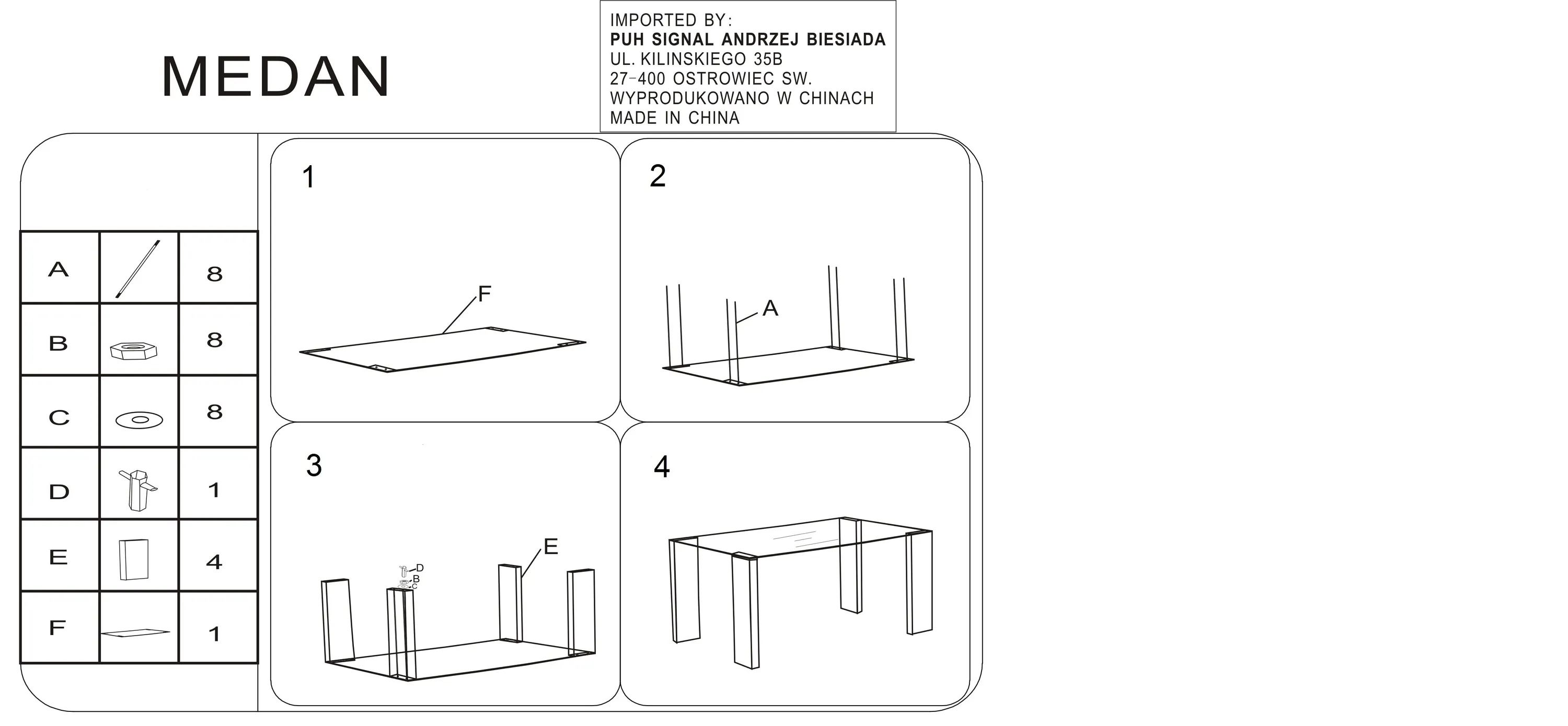 MEDAN

IMPORTED BY:
PUH SIGNAL ANDRZEJ BIESIADA
UL. KILINSKIEGO 35B
27-400 OSTROWIEC SW.
WYPRODUKOWANO W CHINACH
MADE IN CHINA

| A | | 8 |
|---|---|---|
| B | | 8 |
| C | | 8 |
| D | | 1 |
| E | | 4 |
| F | | 1 |

1
F

2
A

3
D
B
C
E

4