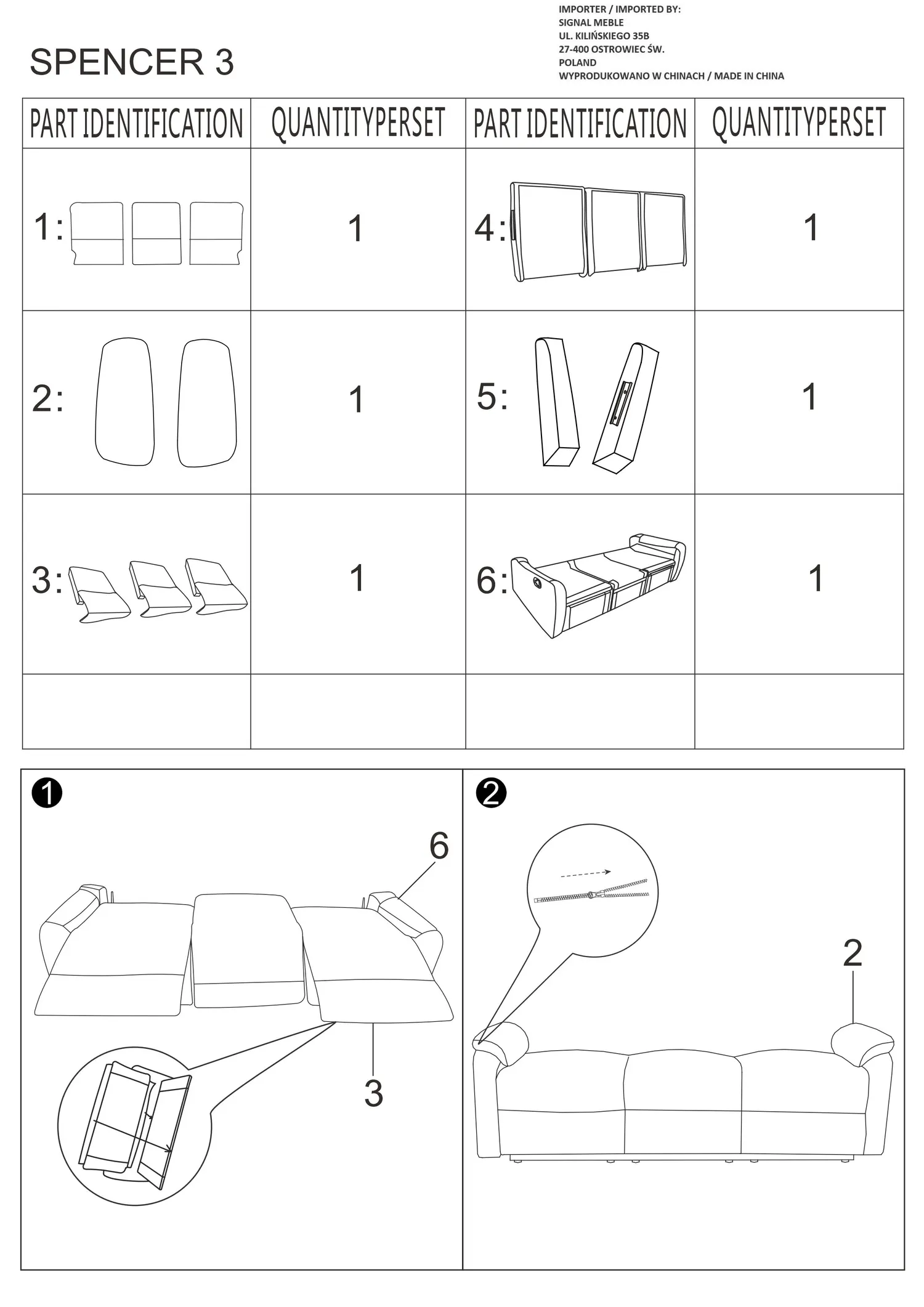 SPENCER 3

IMPORTER / IMPORTED BY:
SIGNAL MEBLE
UL. KILIŃSKIEGO 35B
27-400 OSTROWIEC ŚW.
POLAND
WYPRODUKOWANO W CHINACH / MADE IN CHINA

| PART IDENTIFICATION | QUANTITYPERSET | PART IDENTIFICATION | QUANTITYPERSET |
|---|---|---|---|
| 1: | 1 | 4: | 1 |
| 2: | 1 | 5: | 1 |
| 3: | 1 | 6: | 1 |
| | | | |

1

6

3

2

2