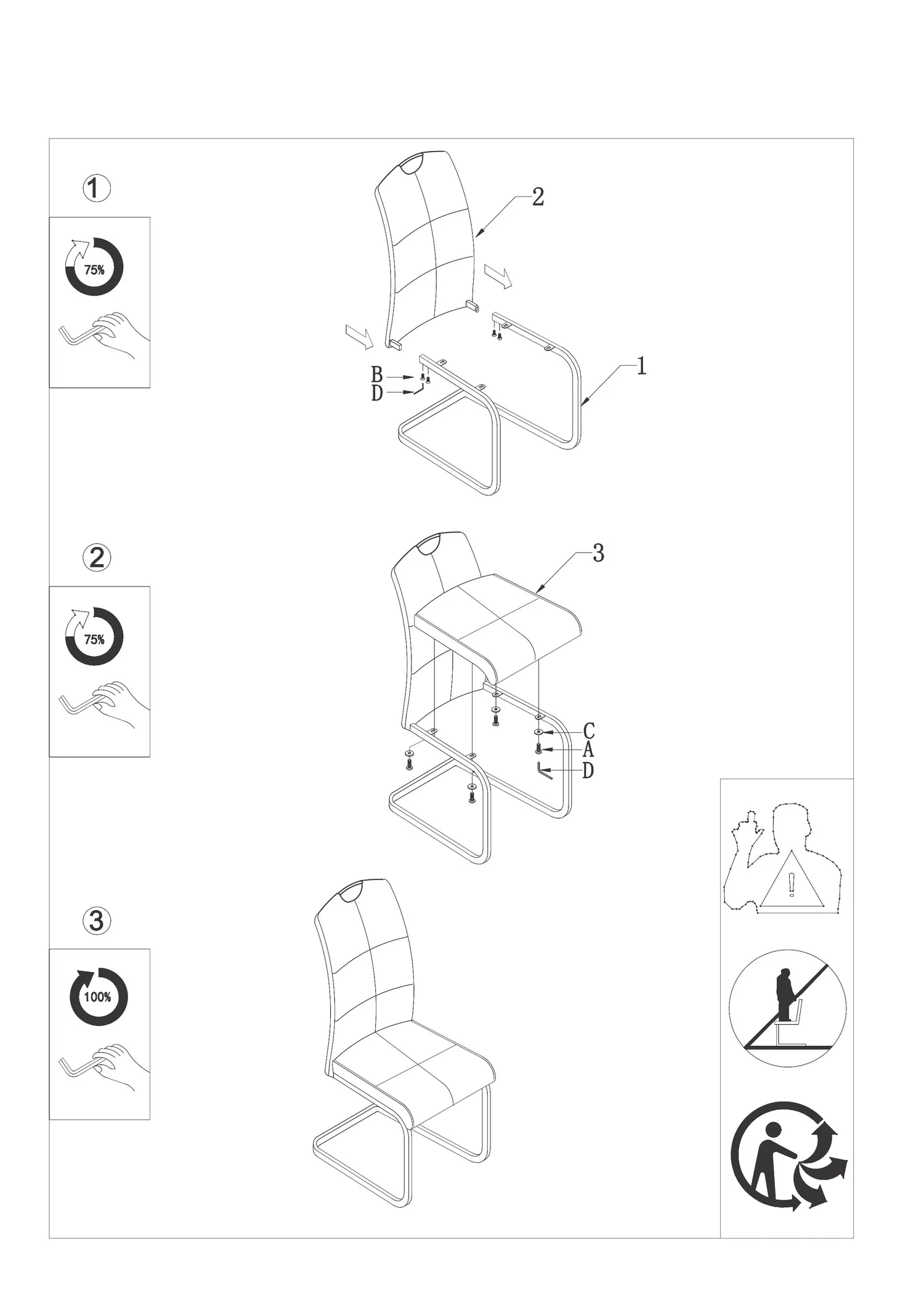 1

75%

2

B

D

1

2

75%

3

C

A

D

3

100%