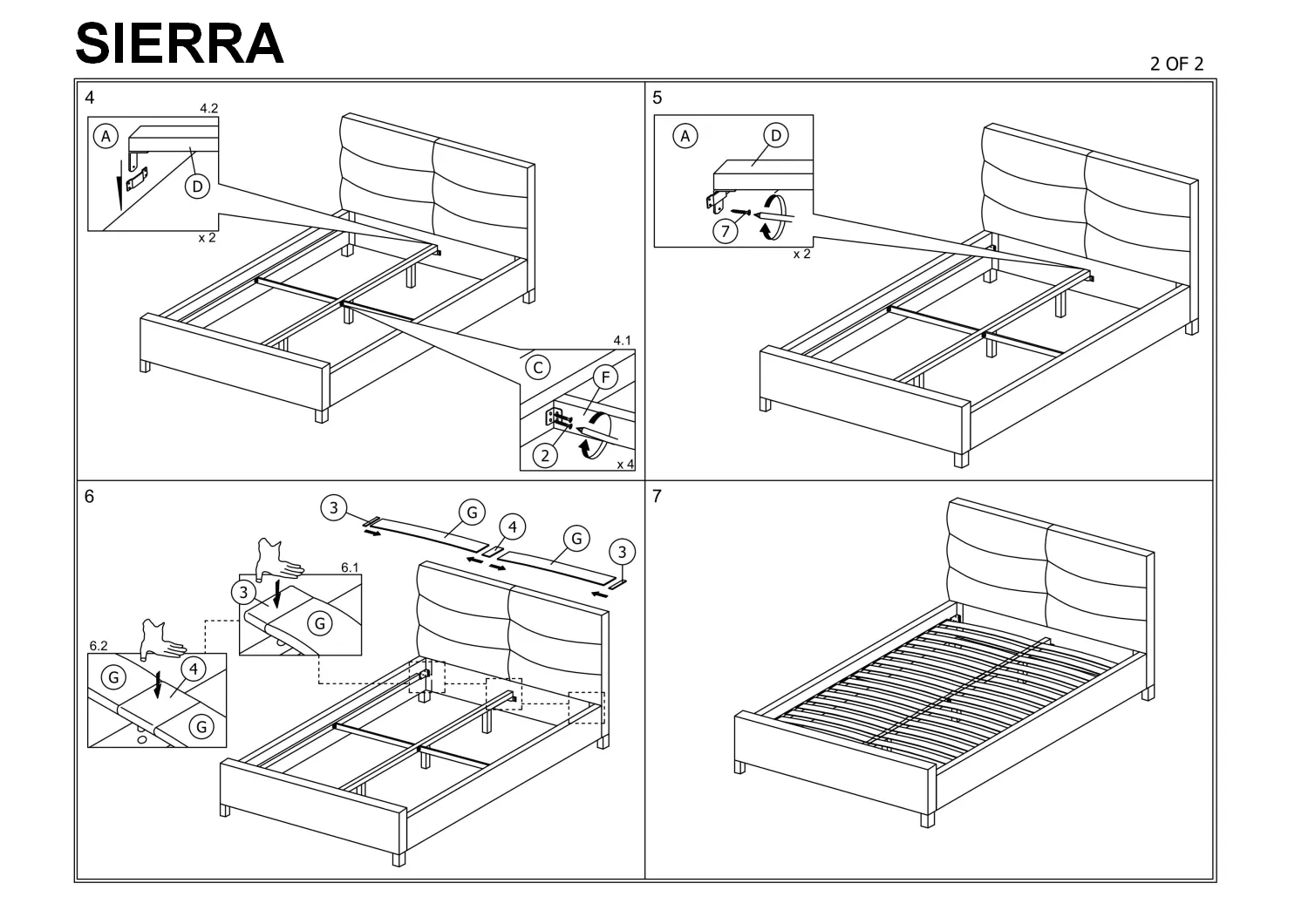 SIERRA

2 OF 2

4

4.2

A

D

x 2

4.1

C

F

2

x 4

5

A

D

7

x 2

6

3

G

4

G

3

6.1

3

G

6.2

G

4

G

7