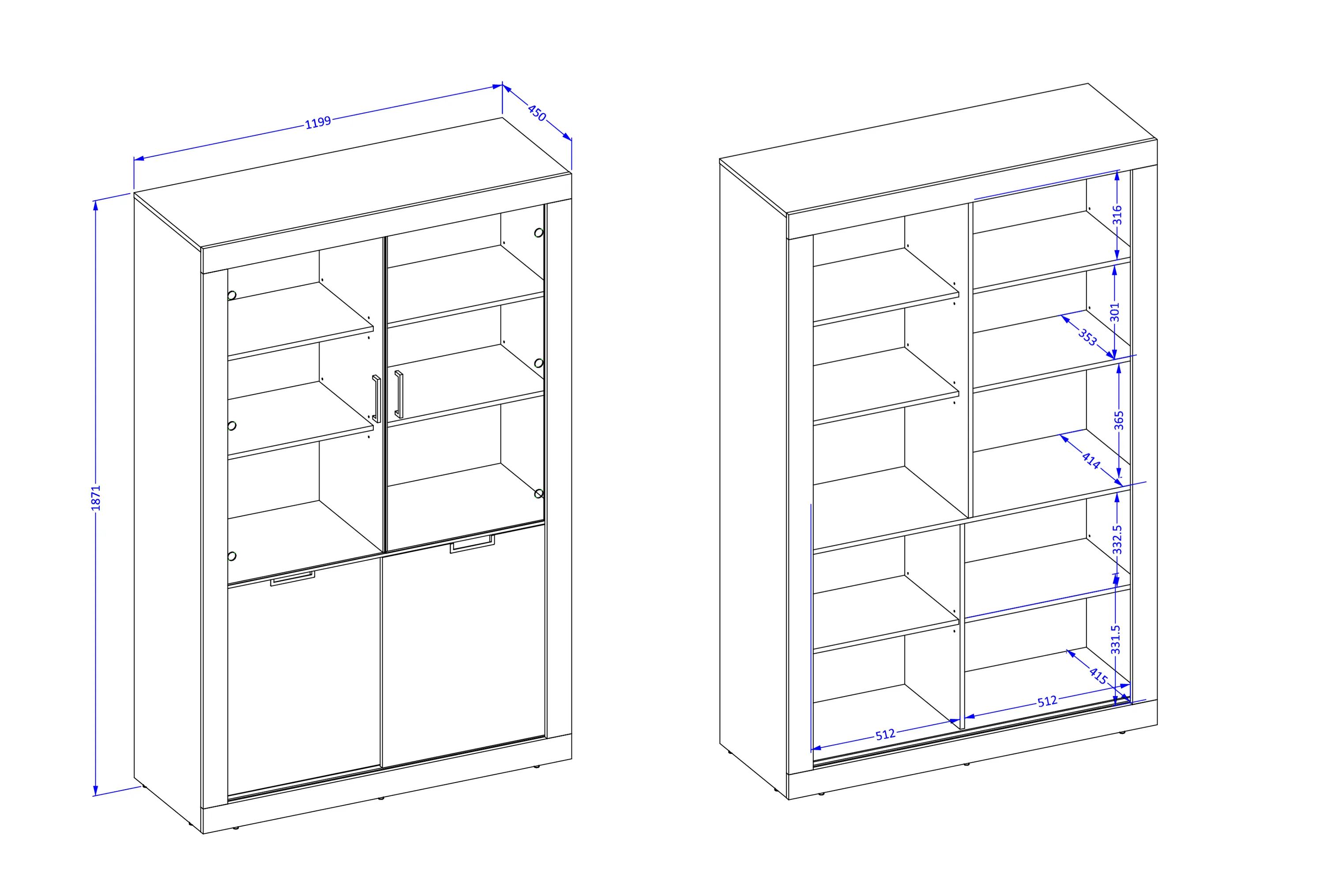 1199
450
1871
316
301
353
365
414
332.5
331.5
415
512
512