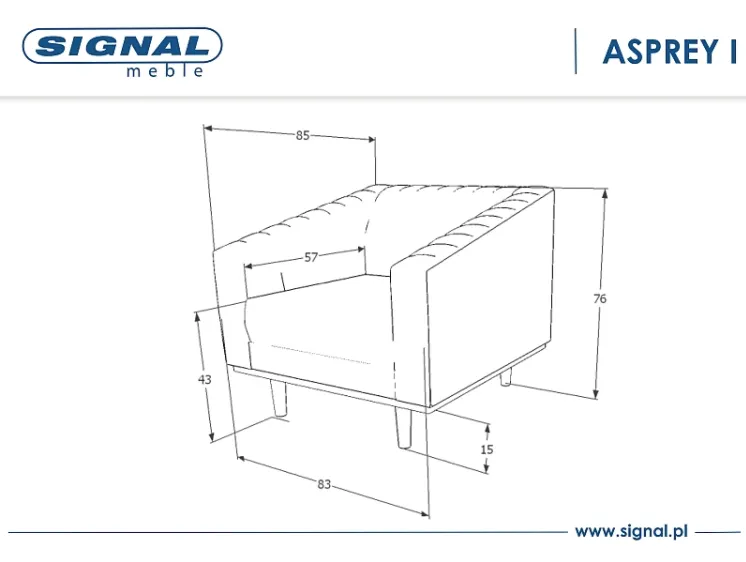 SIGNAL meble

ASPREY I

85

57

76

43

15

83

www.signal.pl