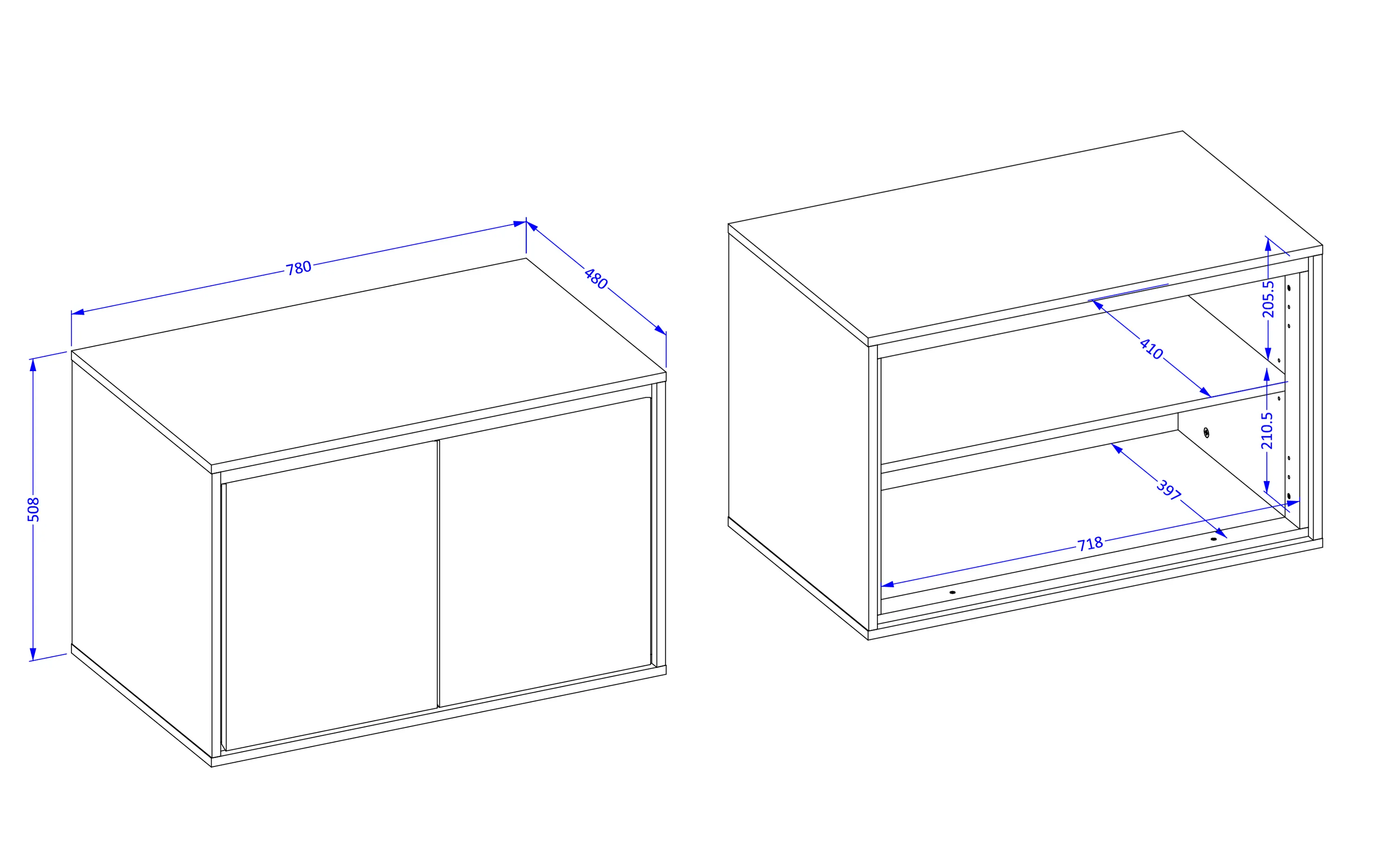 780
480
508
205.5
410
210.5
397
718