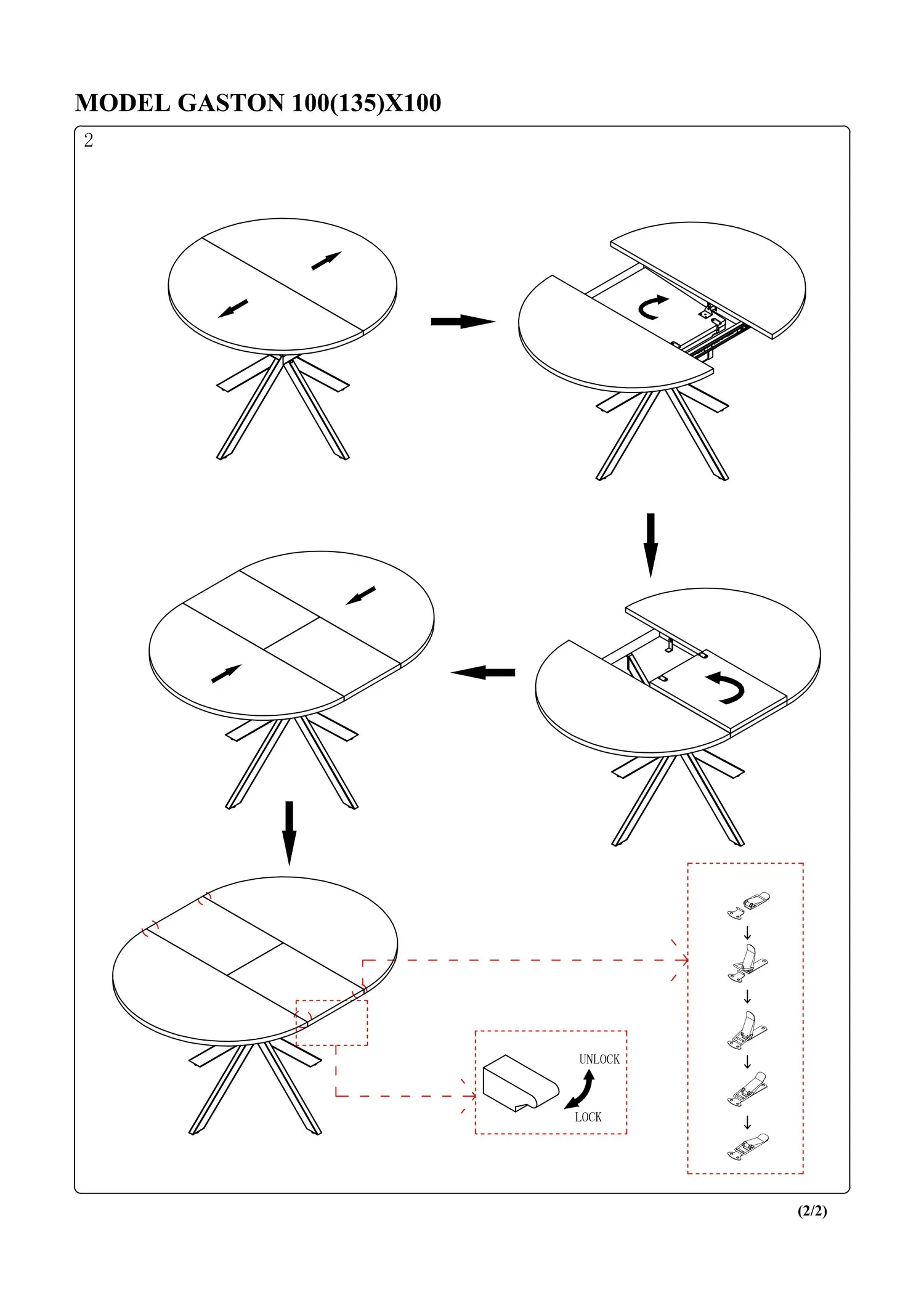 MODEL GASTON 100(135)X100

2

UNLOCK

LOCK

(2/2)