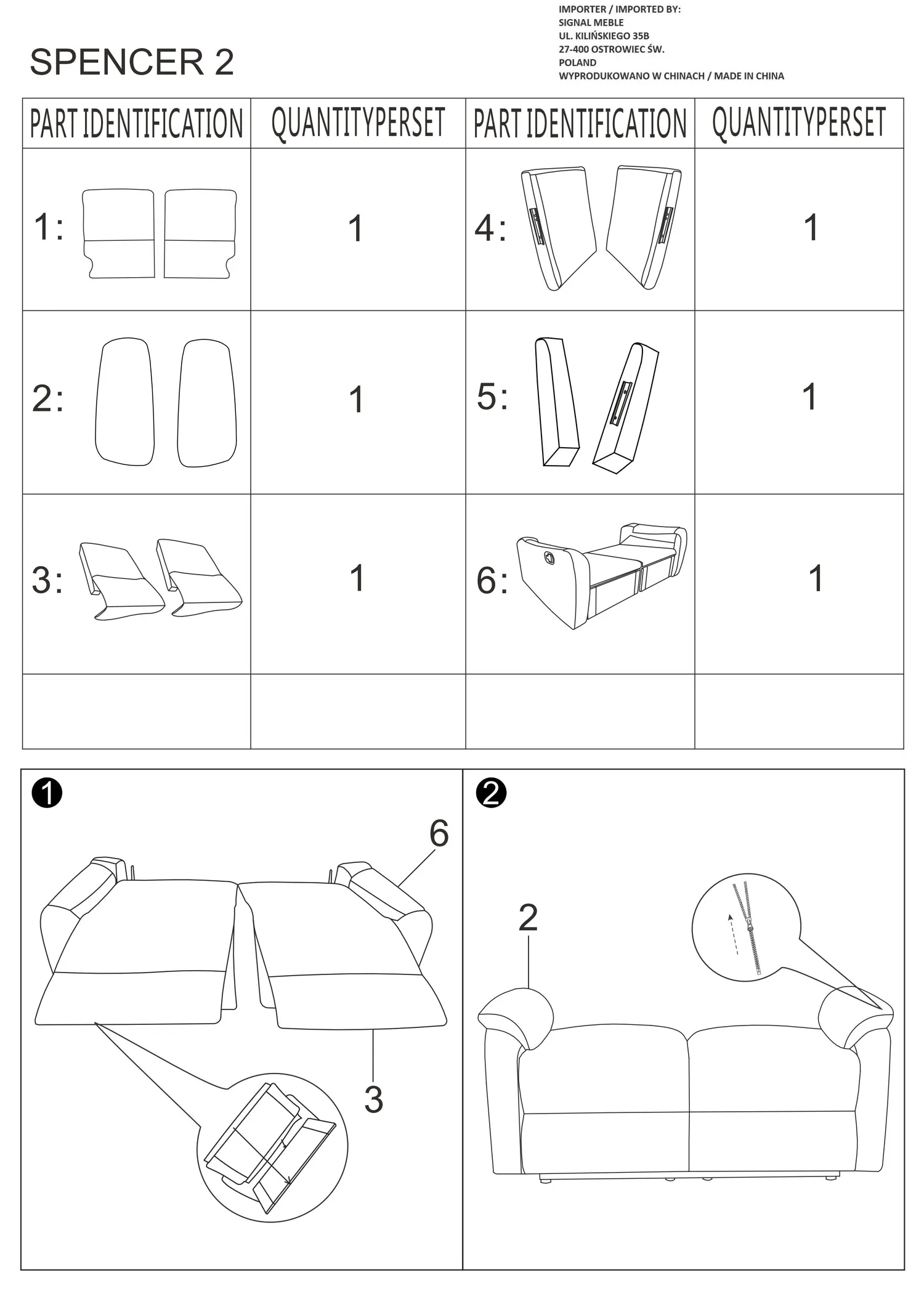 SPENCER 2

IMPORTER / IMPORTED BY:
SIGNAL MEBLE
UL. KILIŃSKIEGO 35B
27-400 OSTROWIEC ŚW.
POLAND
WYPRODUKOWANO W CHINACH / MADE IN CHINA

| PART IDENTIFICATION | QUANTITYPERSET | PART IDENTIFICATION | QUANTITYPERSET |
|---|---|---|---|
| 1: | 1 | 4: | 1 |
| 2: | 1 | 5: | 1 |
| 3: | 1 | 6: | 1 |
| | | | |

❶

6

3

❷

2