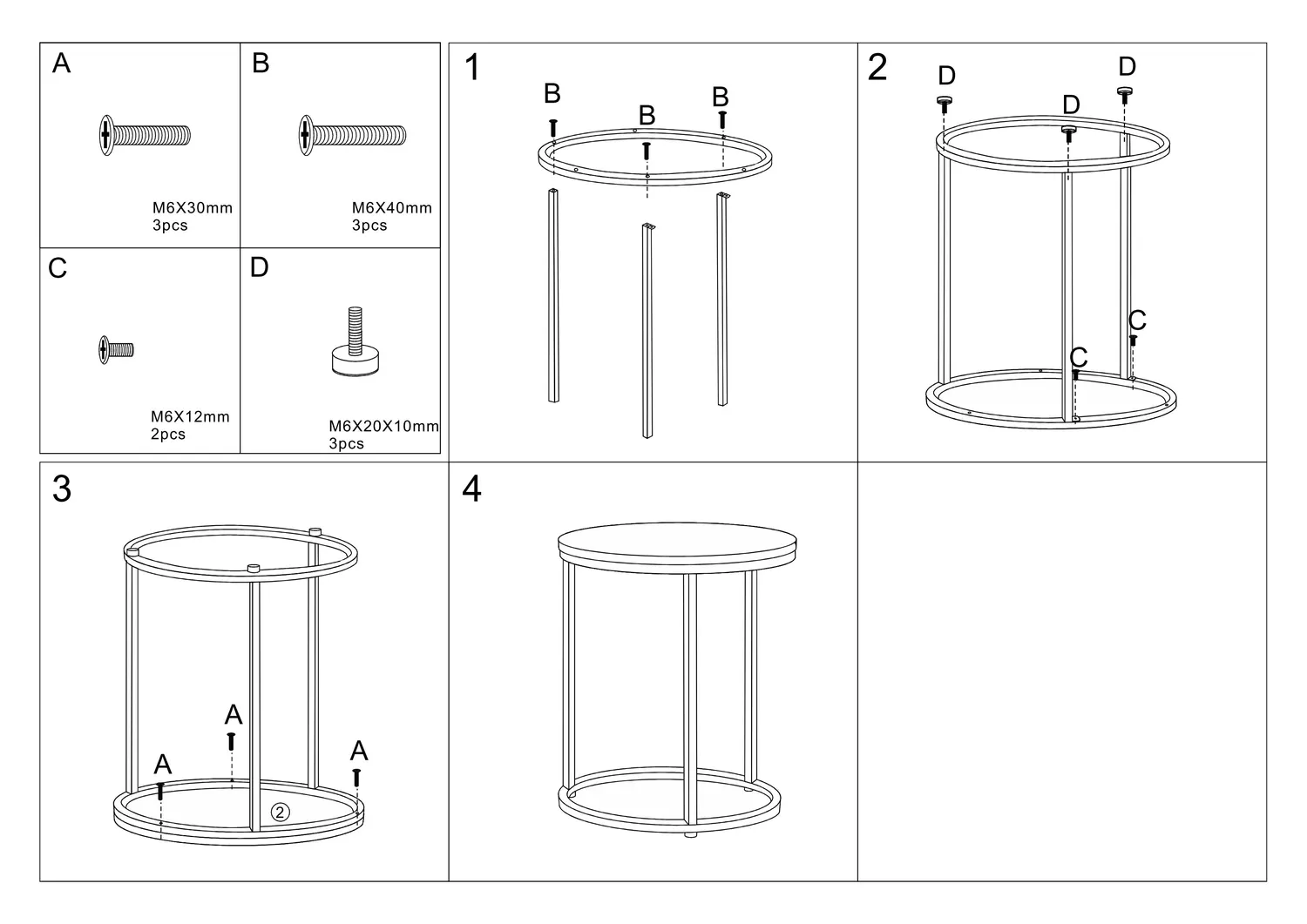 A
M6X30mm
3pcs

B
M6X40mm
3pcs

C
M6X12mm
2pcs

D
M6X20X10mm
3pcs

1
B
B
B

2
D
D
D
C
C

3
A
A
A
②

4