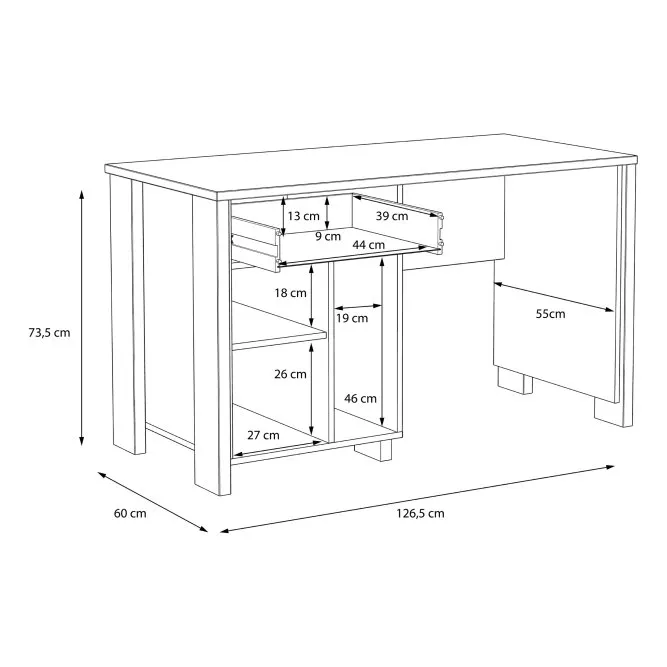 13 cm
39 cm
9 cm
44 cm
18 cm
19 cm
55cm
73,5 cm
26 cm
46 cm
27 cm
60 cm
126,5 cm