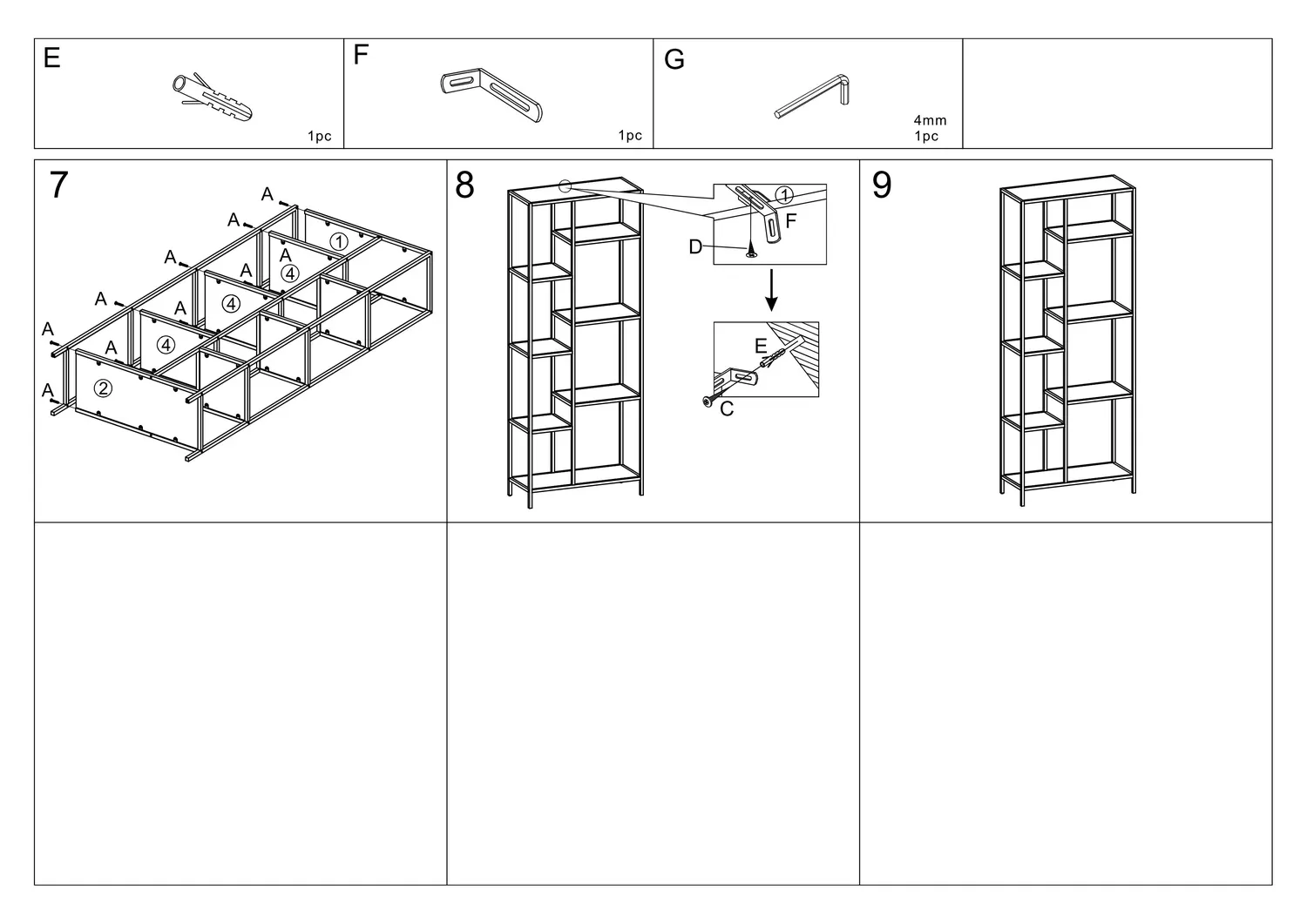 E
1pc

F
1pc

G
4mm
1pc

7
A
A
A
A
A
A
A
A
A
A
①
④
④
④
②

8
①
F
D
E
C

9