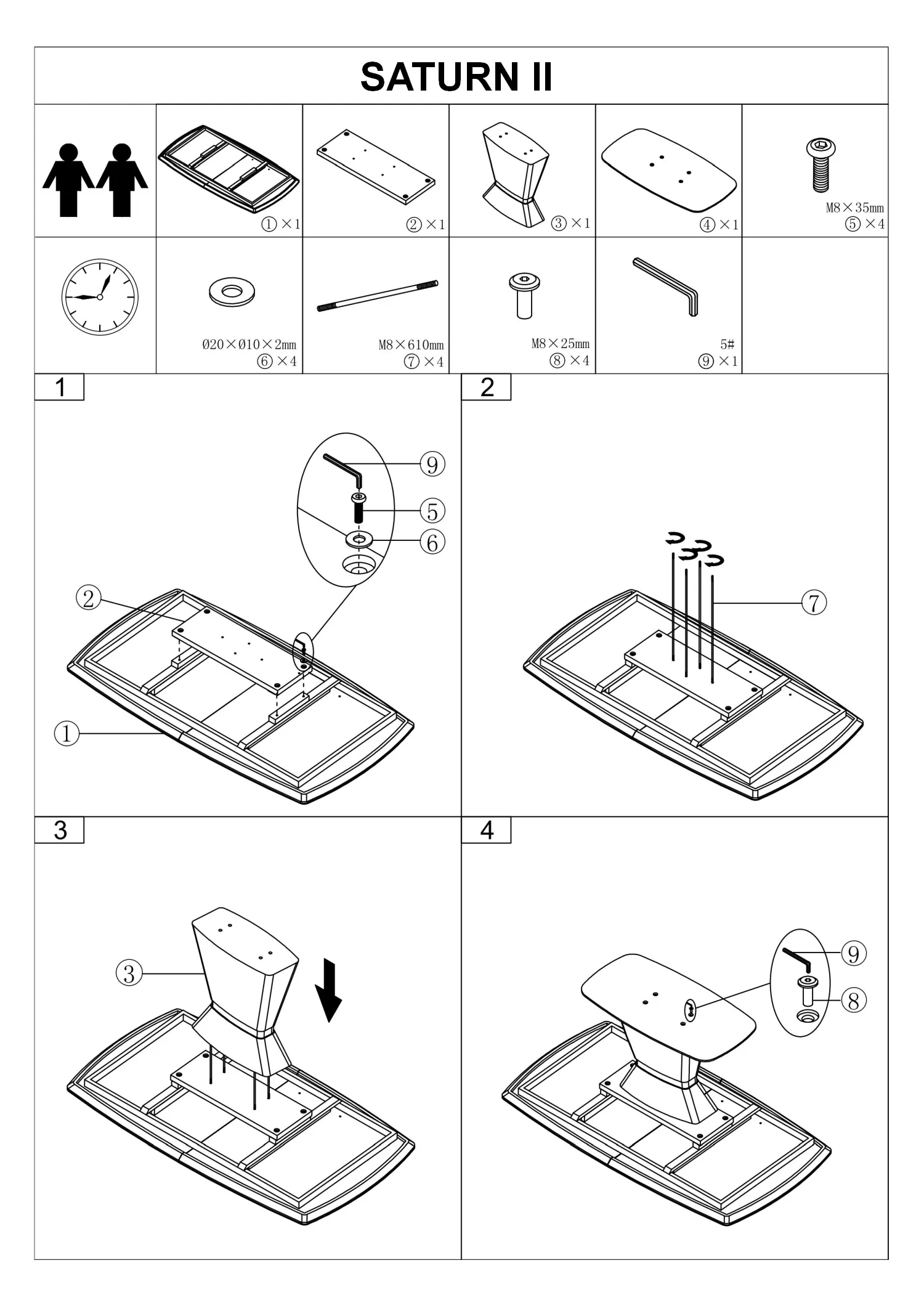 SATURN II

①×1

②×1

③×1

④×1

M8×35mm
⑤×4

Ø20×Ø10×2mm
⑥×4

M8×610mm
⑦×4

M8×25mm
⑧×4

5#
⑨×1

1

⑨
⑤
⑥
②
①

2

⑦

3

③

4

⑨
⑧