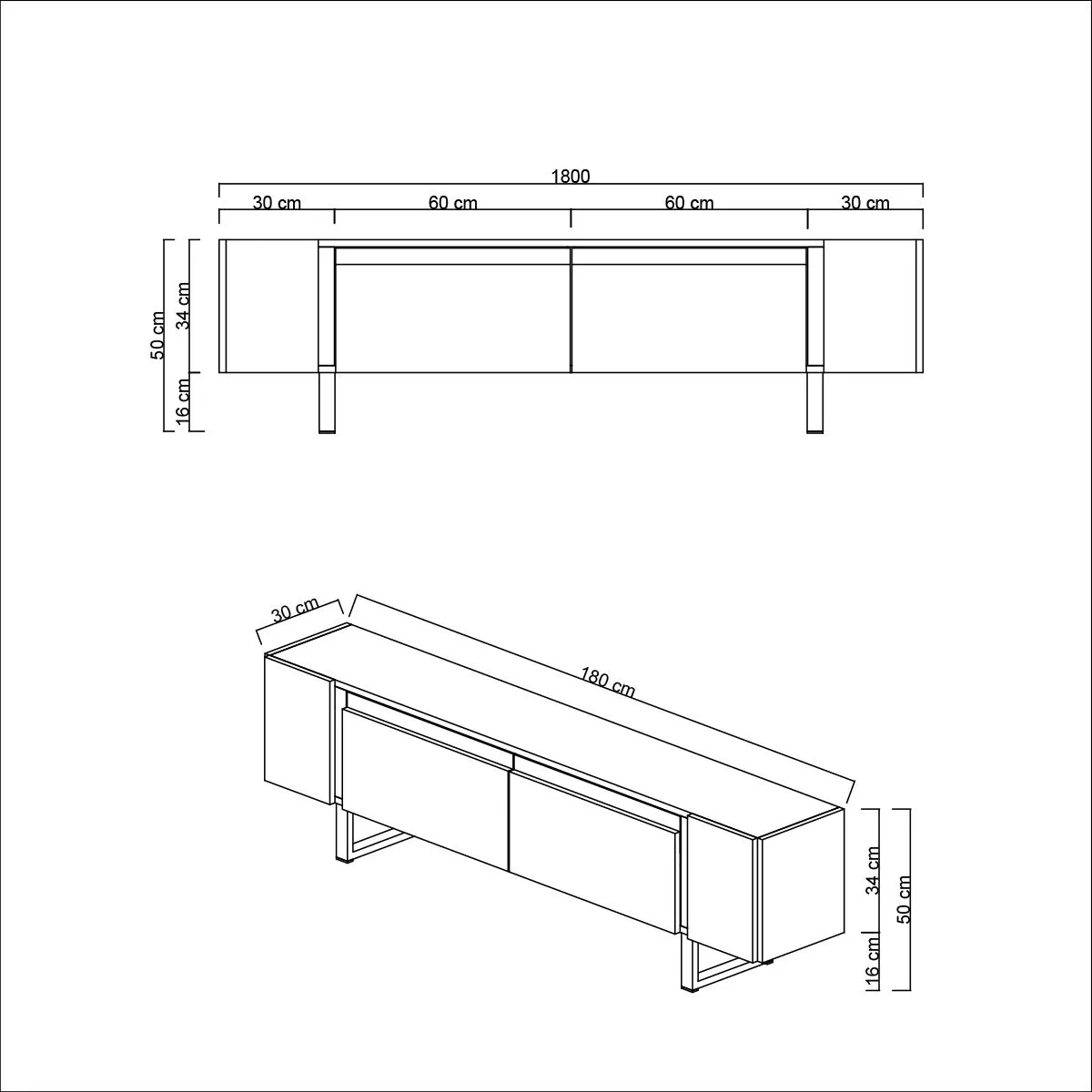 1800
30 cm
60 cm
60 cm
30 cm
50 cm
34 cm
16 cm

30 cm
180 cm
34 cm
50 cm
16 cm