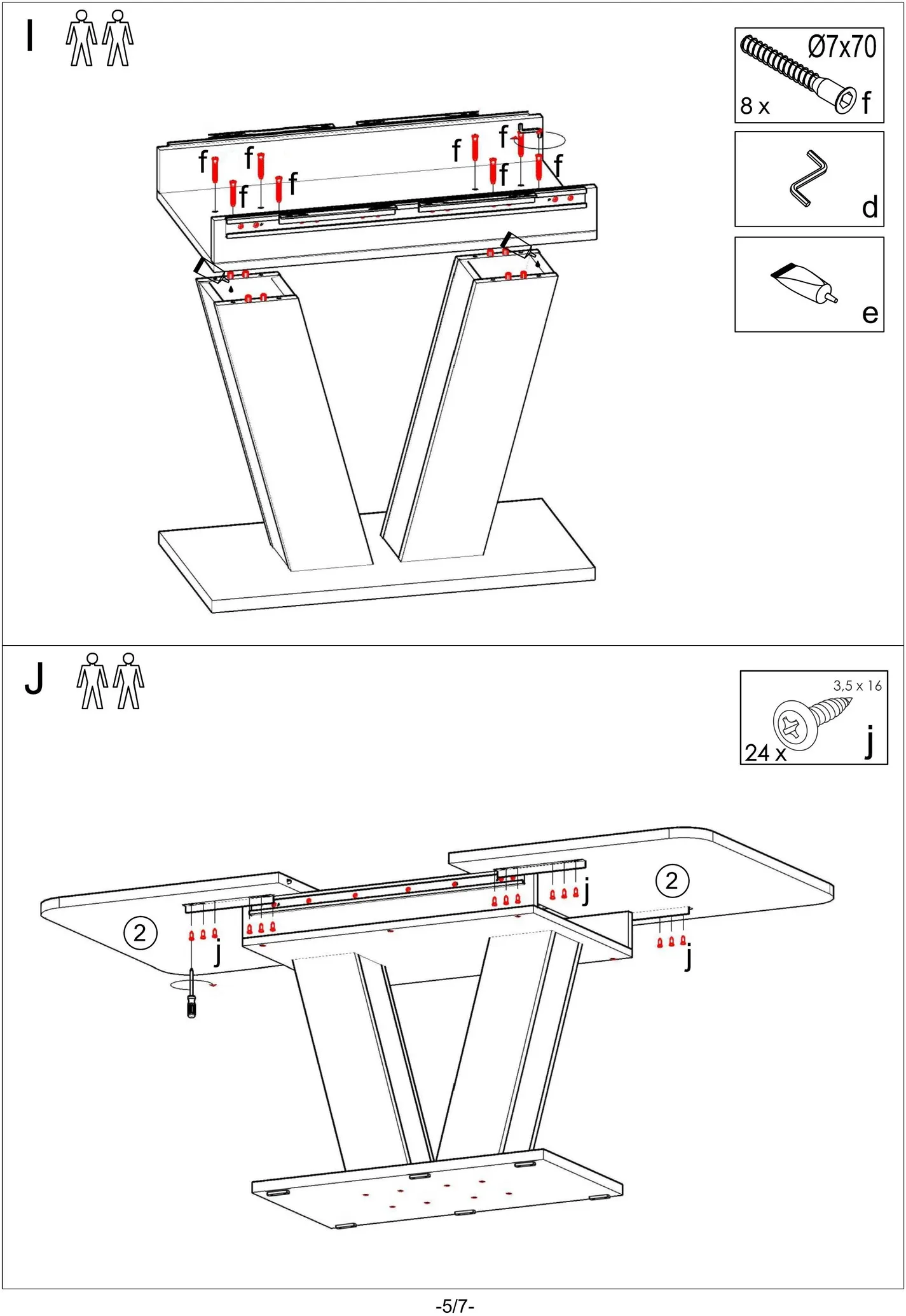 I

Ø7x70
8 x
f

d

e

f f f f f f f f

J

3,5 x 16
24 x
j

2
2
j j j

-5/7-