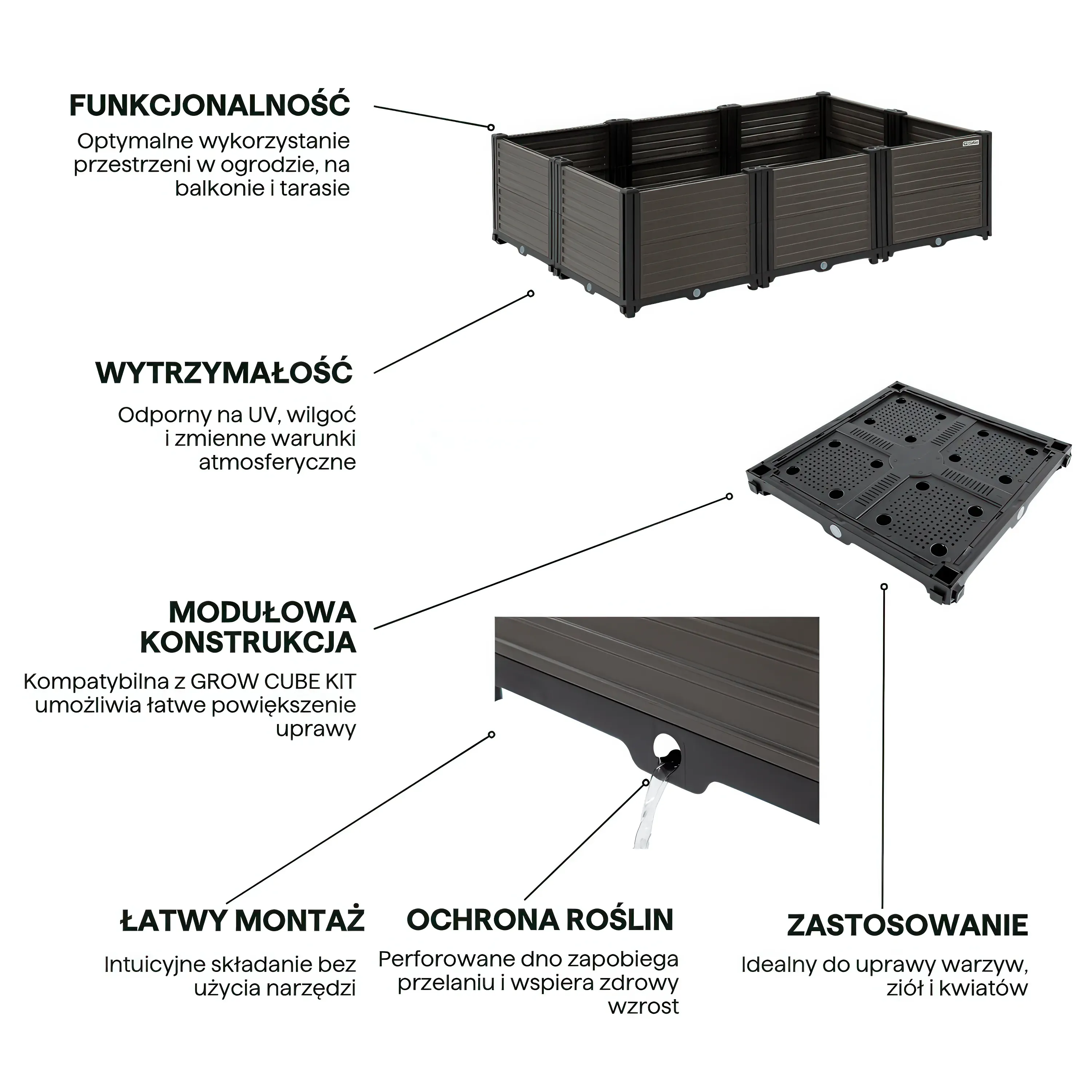 FUNKCJONALNOŚĆ

Optymalne wykorzystanie przestrzeni w ogrodzie, na balkonie i tarasie

WYTRZYMAŁOŚĆ

Odporny na UV, wilgoć i zmienne warunki atmosferyczne

MODUŁOWA KONSTRUKCJA

Kompatybilna z GROW CUBE KIT umożliwia łatwe powiększenie uprawy

ŁATWY MONTAŻ

Intuicyjne składanie bez użycia narzędzi

OCHRONA ROŚLIN

Perforowane dno zapobiega przelaniu i wspiera zdrowy wzrost

ZASTOSOWANIE

Idealny do uprawy warzyw, ziół i kwiatów