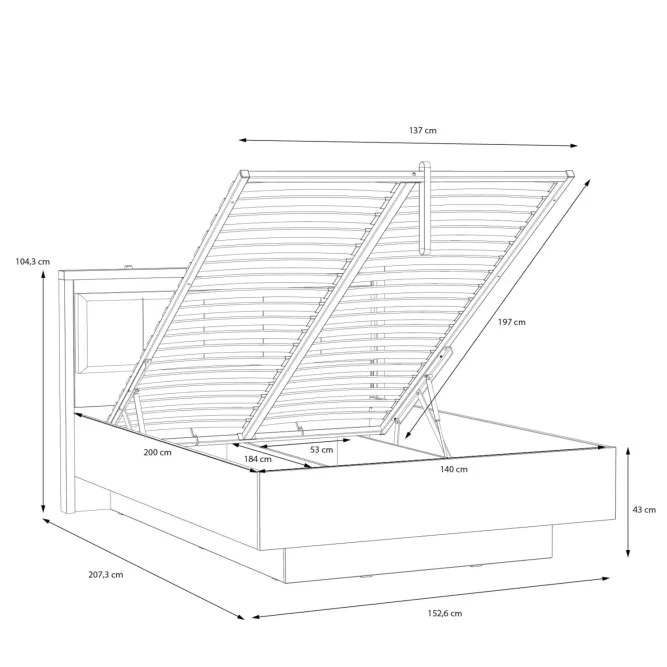 137 cm

104,3 cm

197 cm

200 cm

53 cm

184 cm

140 cm

43 cm

207,3 cm

152,6 cm