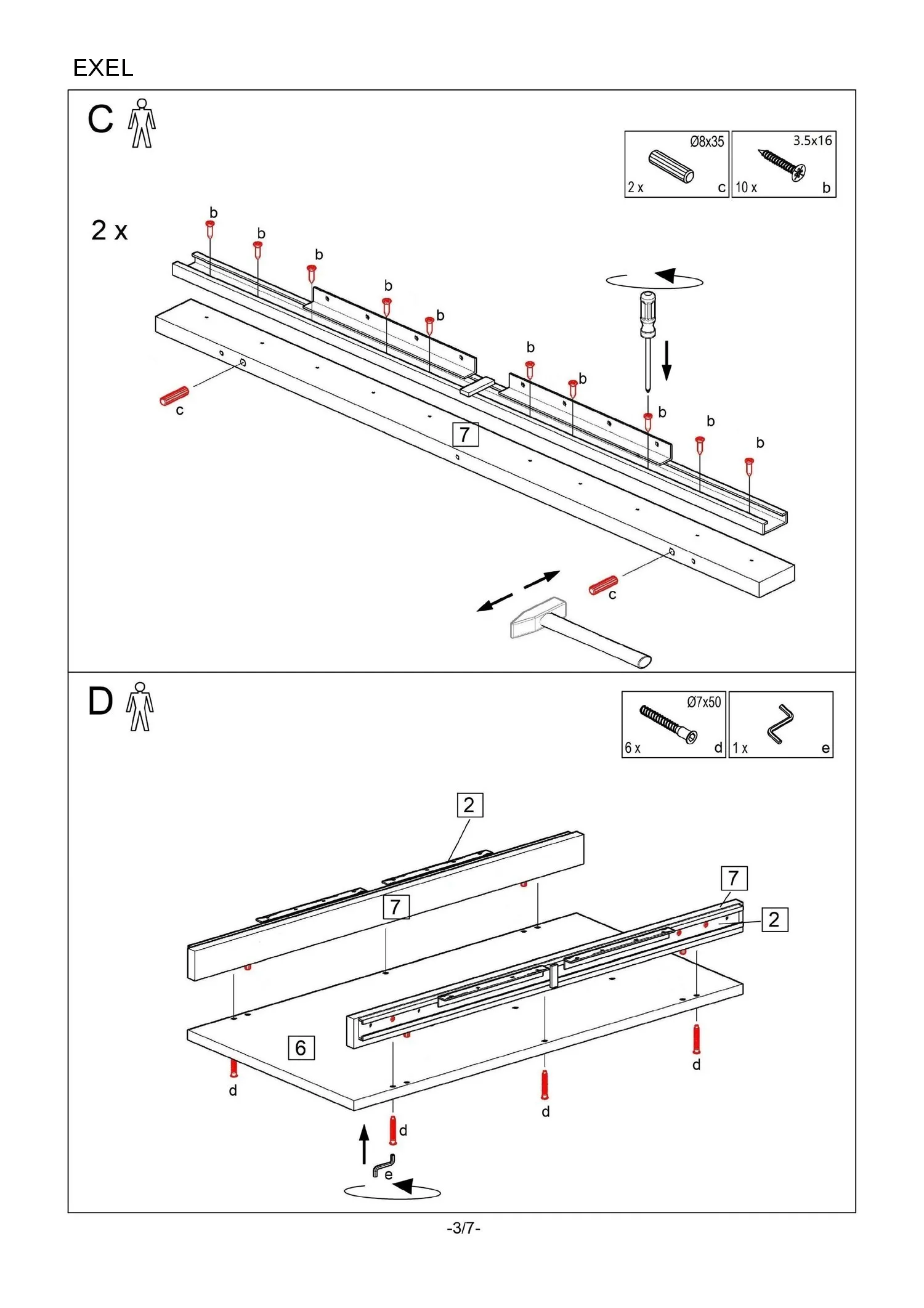 EXEL

C

Ø8x35
2 x c

3.5x16
10 x b

2 x

b b b b b b b b b b

c

7

c

D

Ø7x50
6 x d

1 x e

2

7

7

2

6

d

d

d

d

e

-3/7-