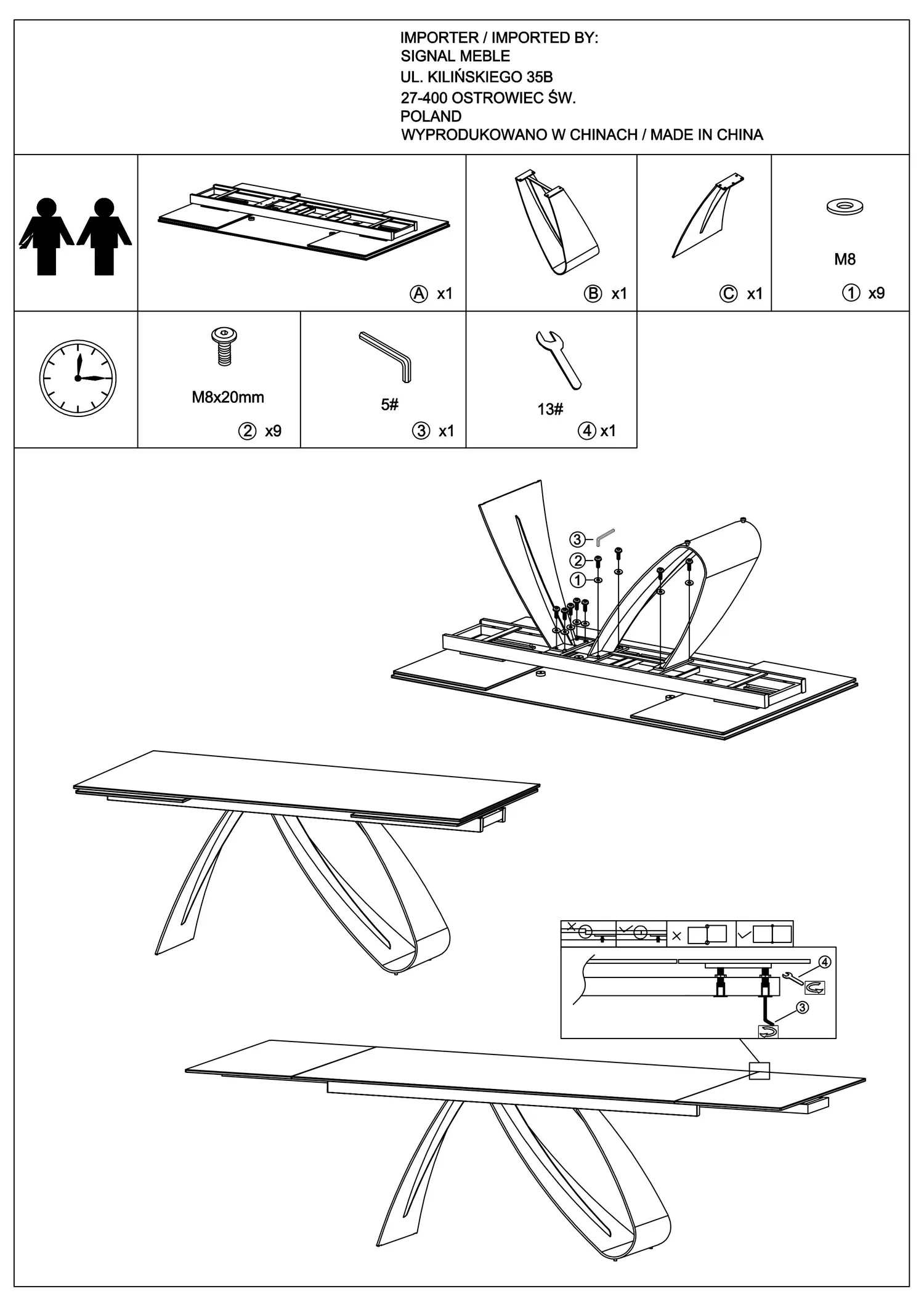 IMPORTER / IMPORTED BY:
SIGNAL MEBLE
UL. KILIŃSKIEGO 35B
27-400 OSTROWIEC ŚW.
POLAND
WYPRODUKOWANO W CHINACH / MADE IN CHINA

Ⓐ x1

Ⓑ x1

Ⓒ x1

M8
① x9

M8x20mm
② x9

5#
③ x1

13#
④ x1

③
②
①

①
①
④
③