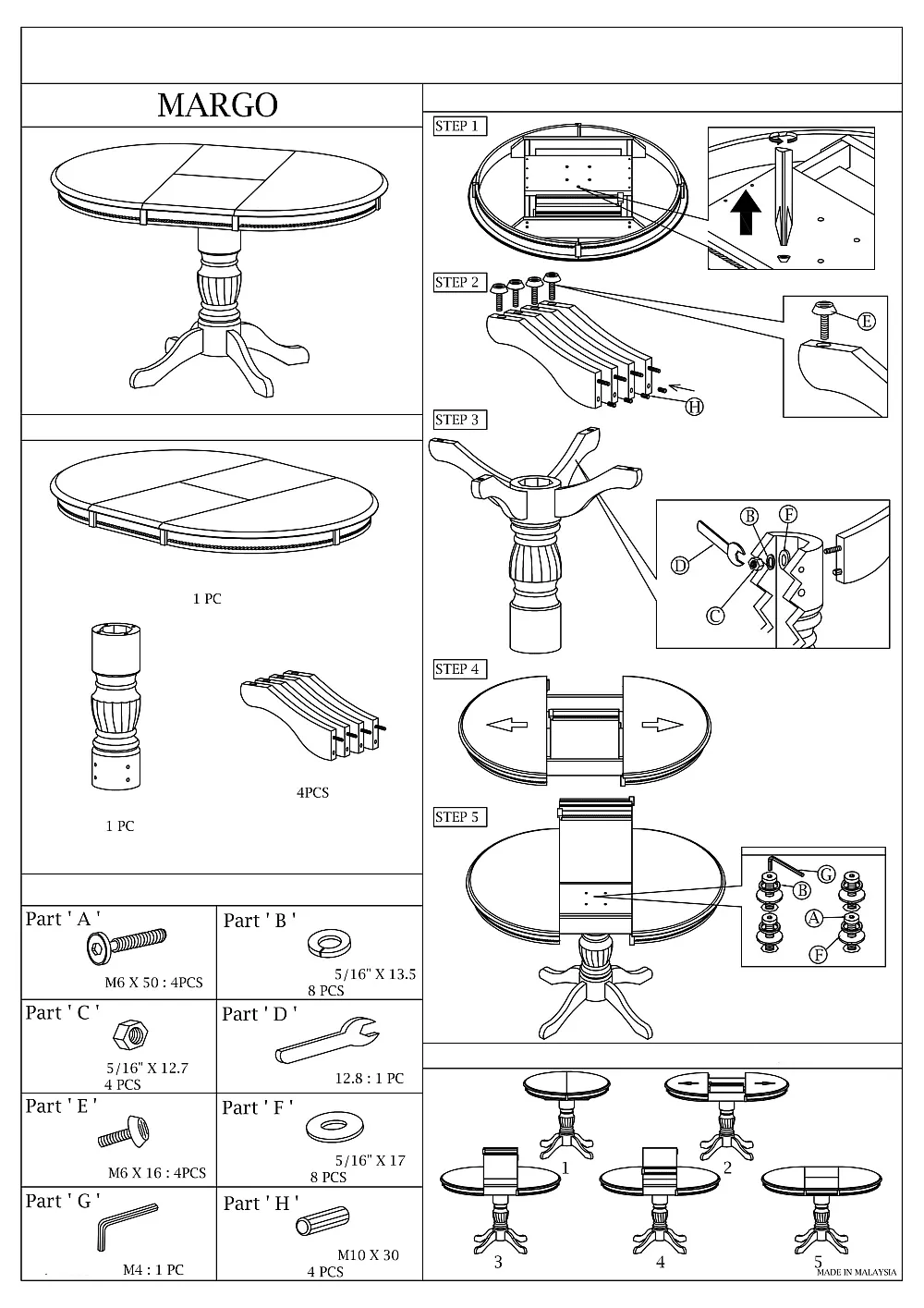 MARGO

1 PC

1 PC

4PCS

Part ' A '
M6 X 50 : 4PCS

Part ' B '
5/16" X 13.5
8 PCS

Part ' C '
5/16" X 12.7
4 PCS

Part ' D '
12.8 : 1 PC

Part ' E '
M6 X 16 : 4PCS

Part ' F '
5/16" X 17
8 PCS

Part ' G '
M4 : 1 PC

Part ' H '
M10 X 30
4 PCS

STEP 1

STEP 2

E

H

STEP 3

B F

D

C

STEP 4

STEP 5

G

B

A

F

1

2

3

4

5

MADE IN MALAYSIA