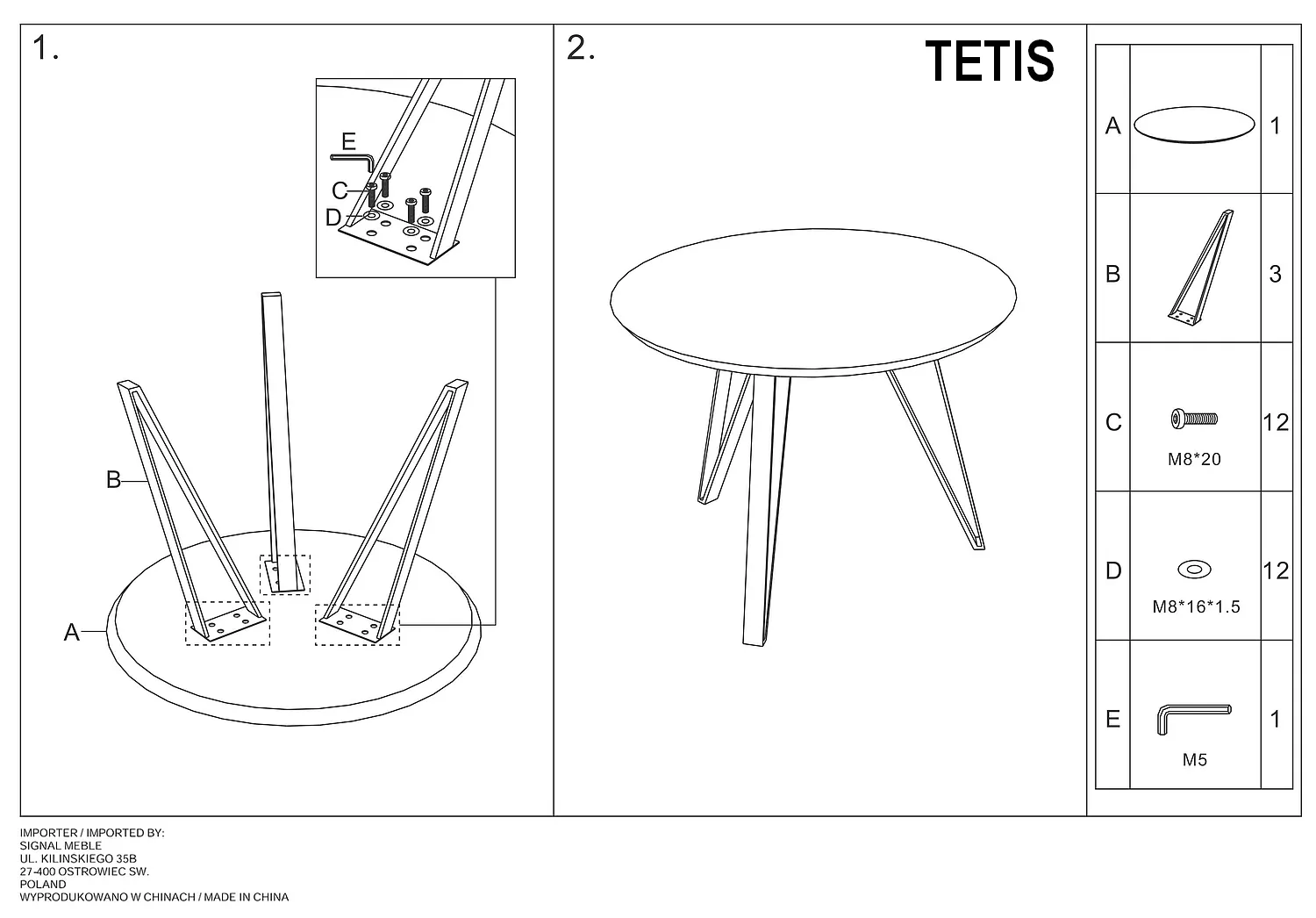 1.

E
C
D

B

A

2.

TETIS

| A |  | 1 |
|---|---|---|
| B |  | 3 |
| C | M8*20 | 12 |
| D | M8*16*1.5 | 12 |
| E | M5 | 1 |

IMPORTER / IMPORTED BY:
SIGNAL MEBLE
UL. KILINSKIEGO 35B
27-400 OSTROWIEC SW.
POLAND
WYPRODUKOWANO W CHINACH / MADE IN CHINA