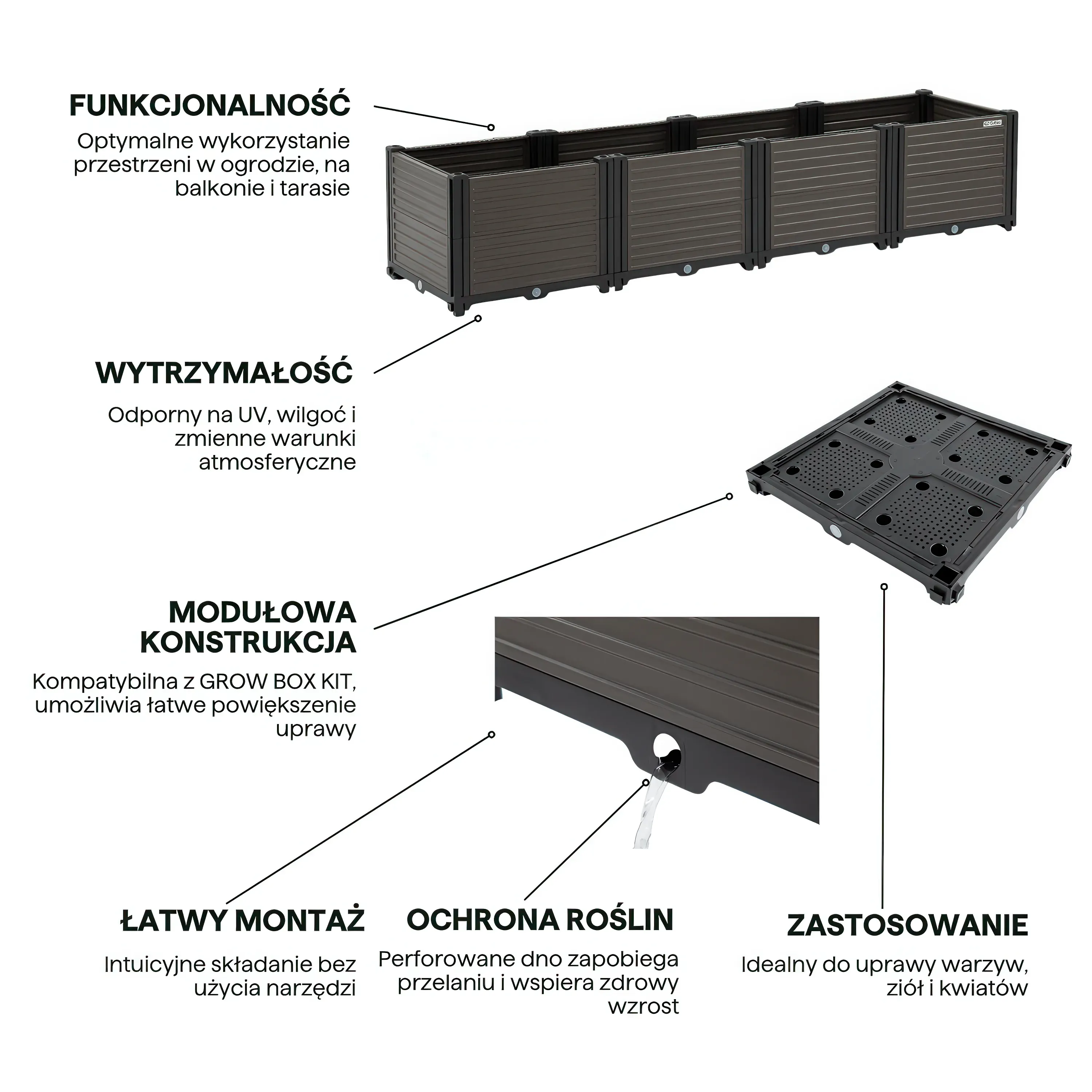 FUNKCJONALNOŚĆ

Optymalne wykorzystanie przestrzeni w ogrodzie, na balkonie i tarasie

WYTRZYMAŁOŚĆ

Odporny na UV, wilgoć i zmienne warunki atmosferyczne

MODUŁOWA KONSTRUKCJA

Kompatybilna z GROW BOX KIT, umożliwia łatwe powiększenie uprawy

ŁATWY MONTAŻ

Intuicyjne składanie bez użycia narzędzi

OCHRONA ROŚLIN

Perforowane dno zapobiega przelaniu i wspiera zdrowy wzrost

ZASTOSOWANIE

Idealny do uprawy warzyw, ziół i kwiatów