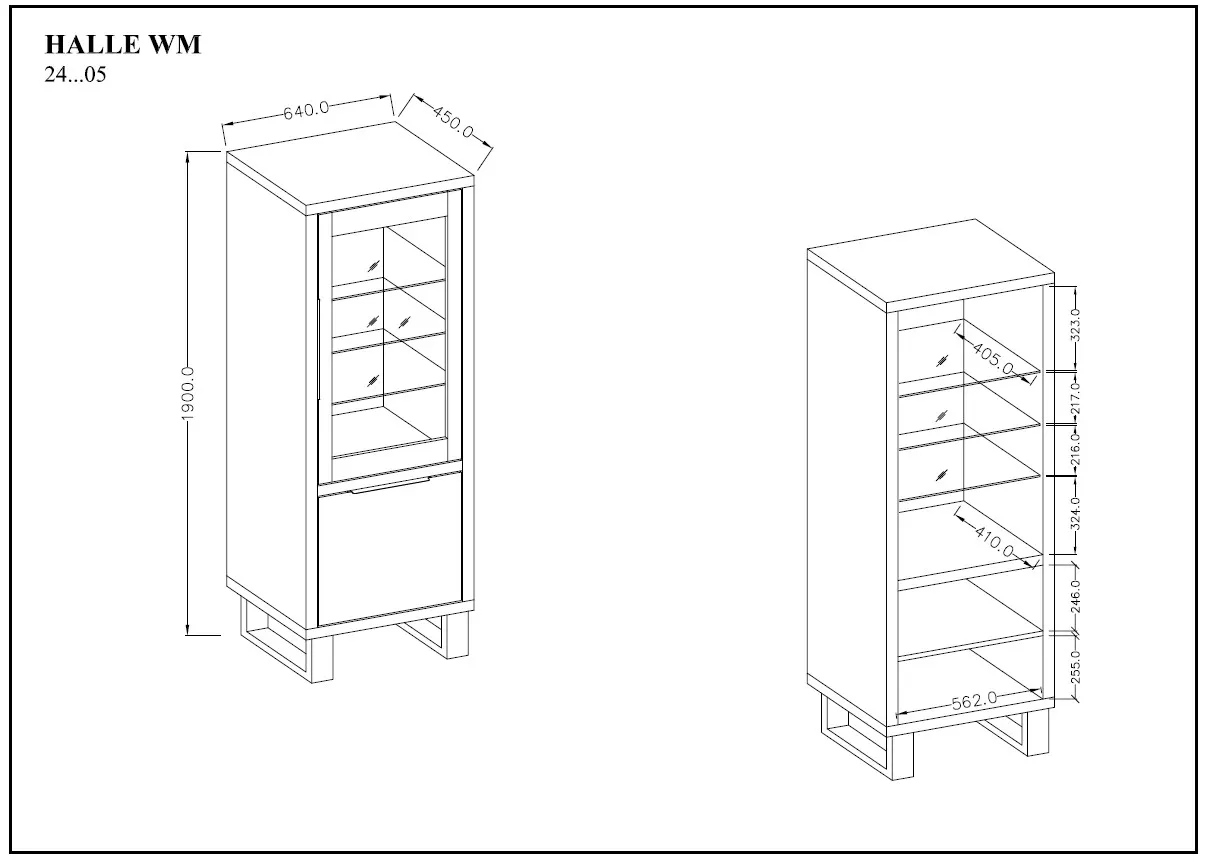 HALLE WM
24...05

640.0
450.0
1900.0

405.0
410.0
562.0
323.0
217.0
216.0
324.0
246.0
255.0