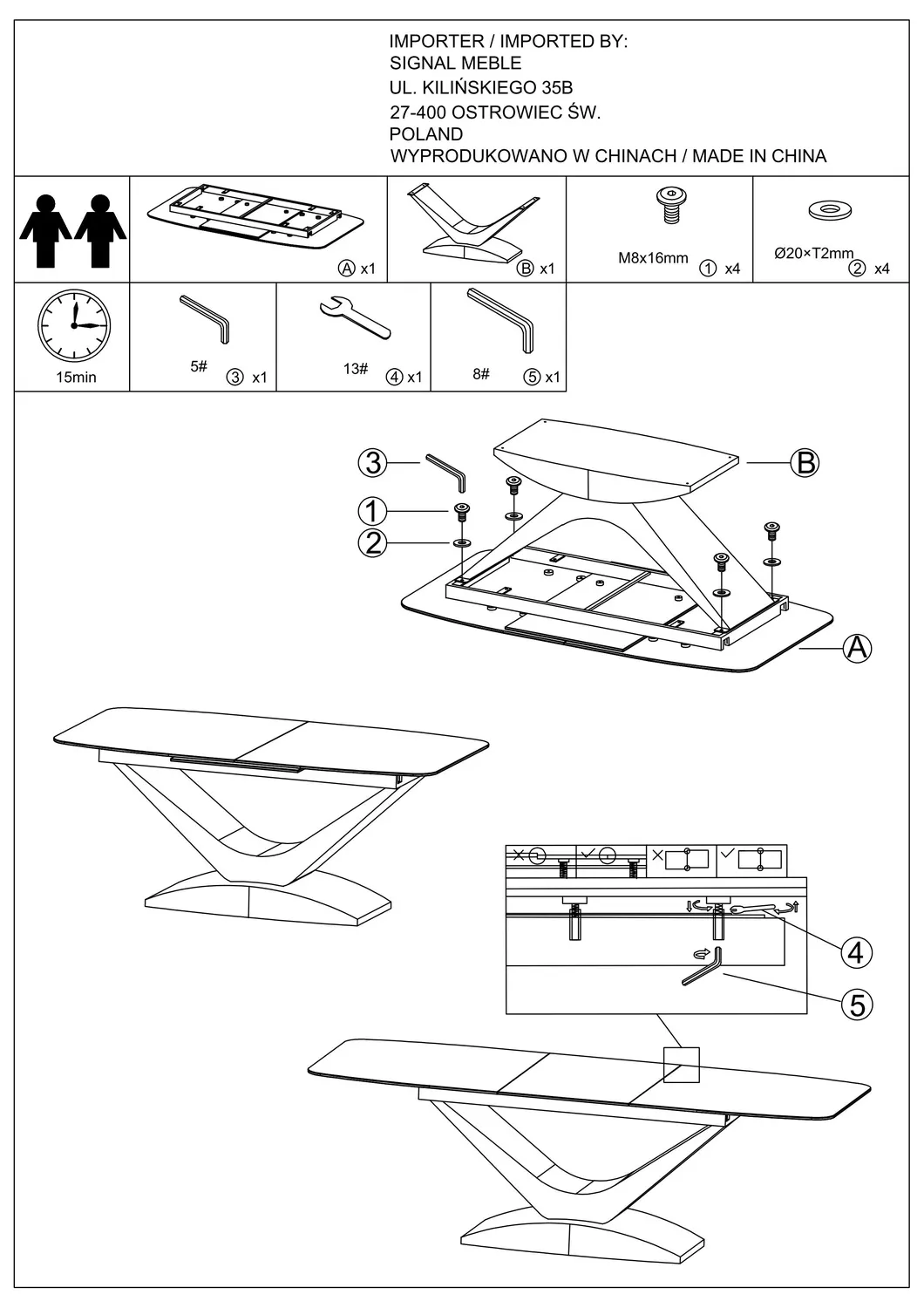 IMPORTER / IMPORTED BY:
SIGNAL MEBLE
UL. KILIŃSKIEGO 35B
27-400 OSTROWIEC ŚW.
POLAND
WYPRODUKOWANO W CHINACH / MADE IN CHINA

Ⓐ x1

Ⓑ x1

M8x16mm ① x4

Ø20×T2mm ② x4

15min

5# ③ x1

13# ④ x1

8# ⑤ x1

③

①

②

Ⓑ

Ⓐ

④

⑤