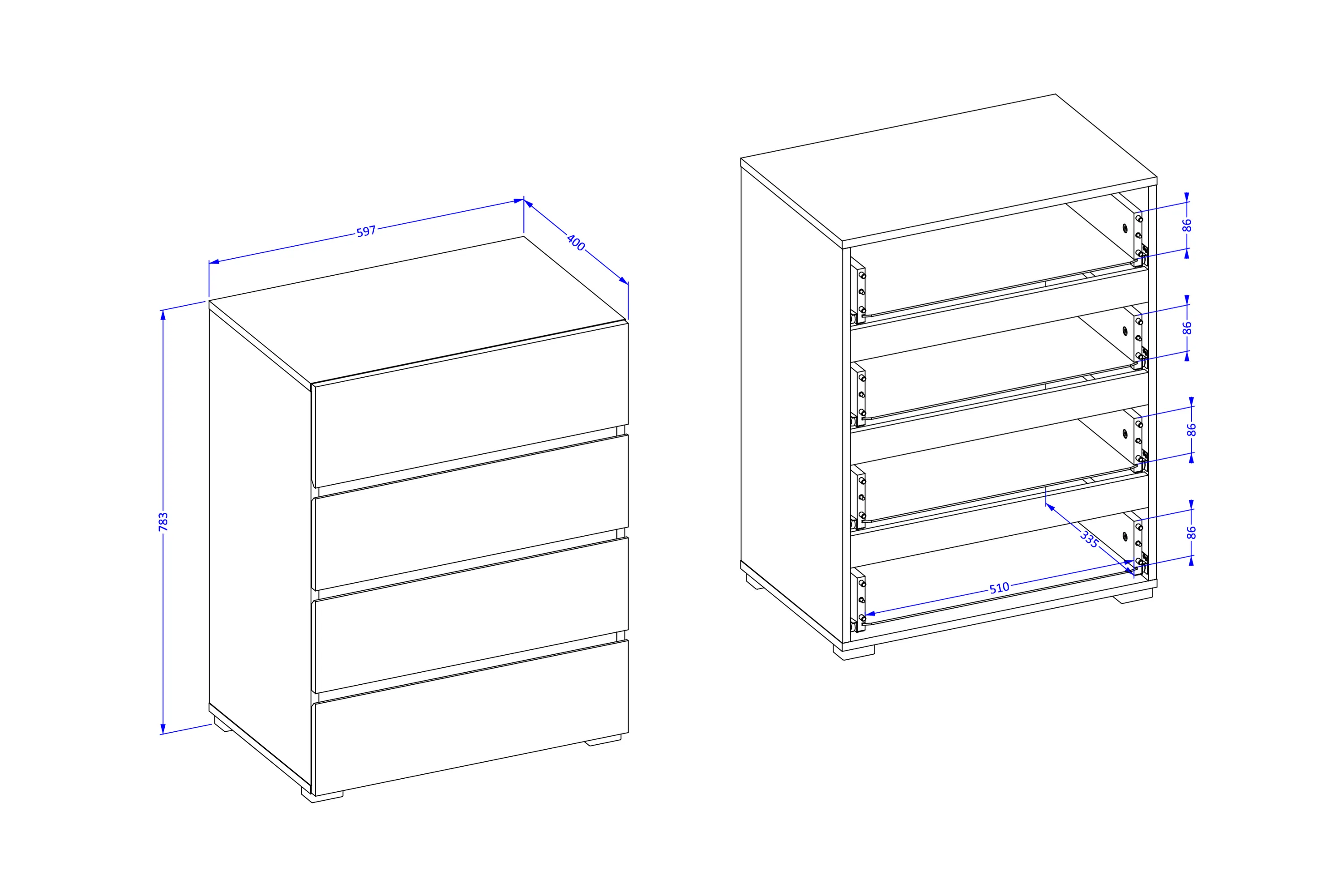 597
400
783
86
86
86
86
335
510