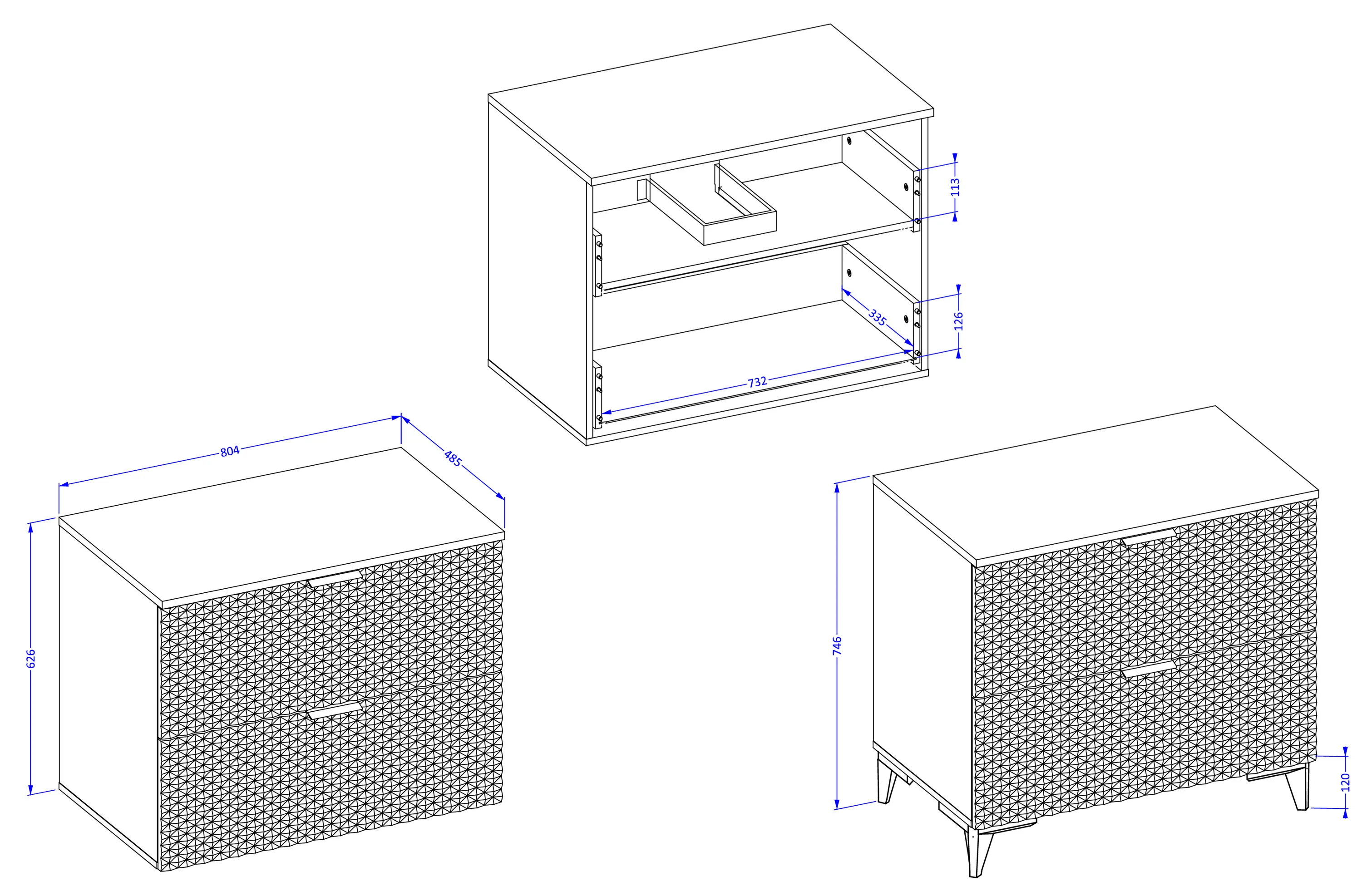 113
335
126
732
804
485
626
746
120