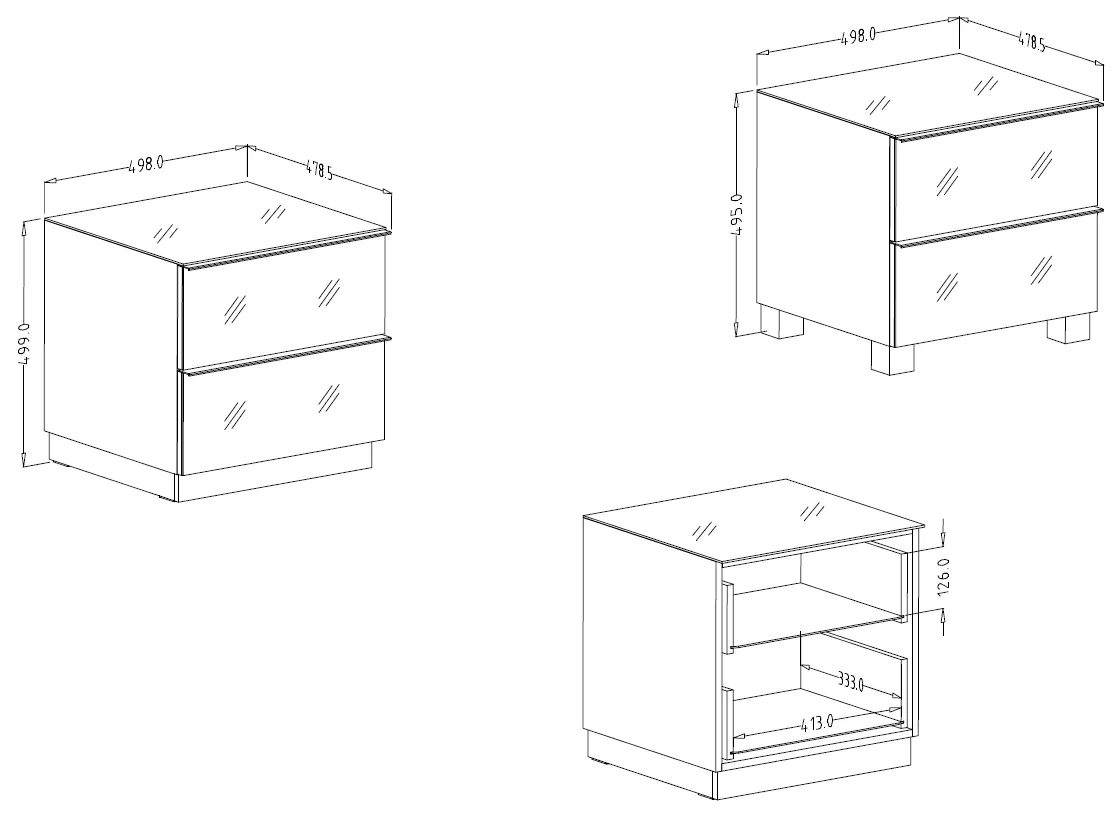 498.0
478.5
499.0

498.0
478.5
495.0

126.0
333.0
413.0