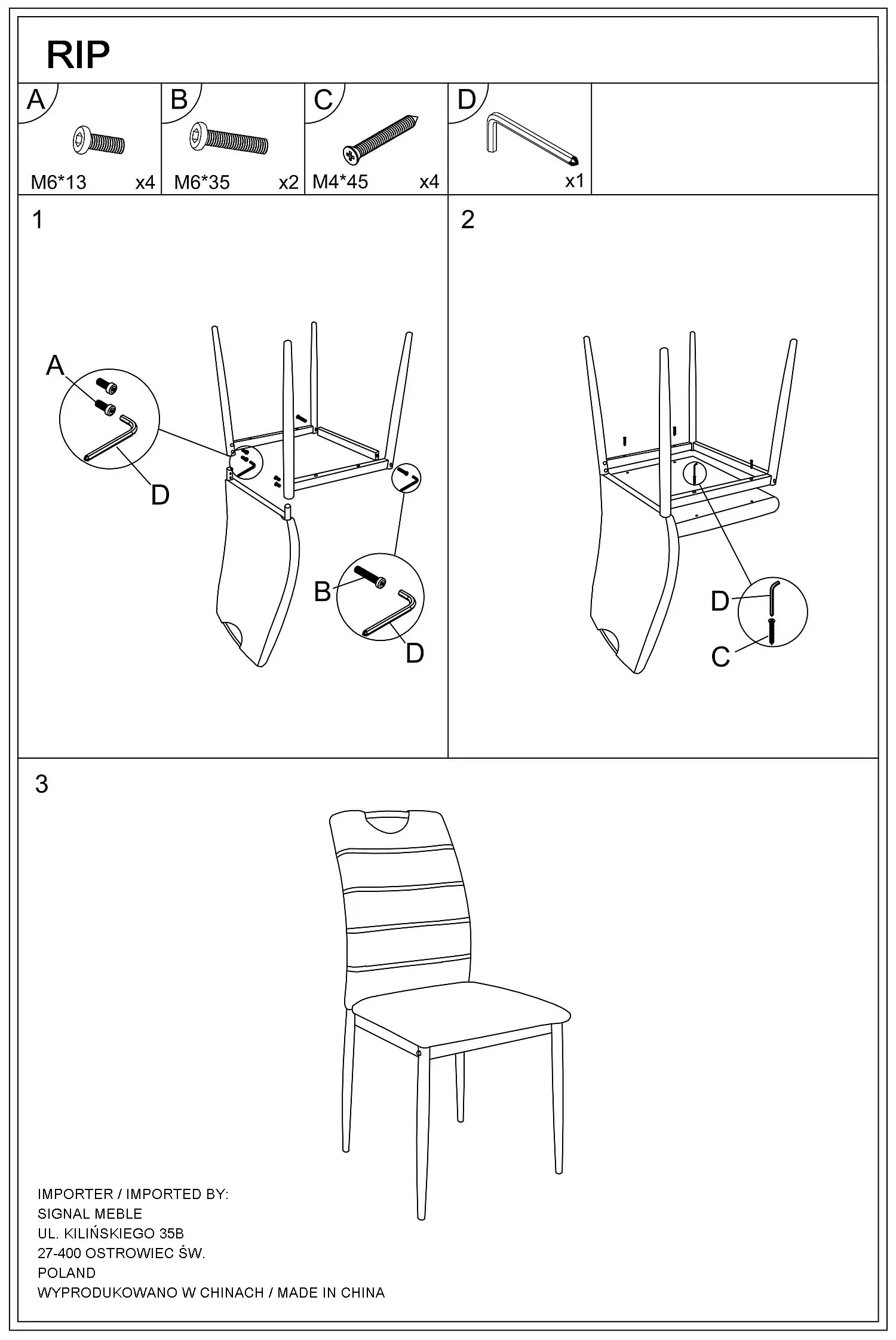 RIP

A
M6*13 x4

B
M6*35 x2

C
M4*45 x4

D
x1

1

A

D

B

D

2

D

C

3

IMPORTER / IMPORTED BY:
SIGNAL MEBLE
UL. KILIŃSKIEGO 35B
27-400 OSTROWIEC ŚW.
POLAND
WYPRODUKOWANO W CHINACH / MADE IN CHINA