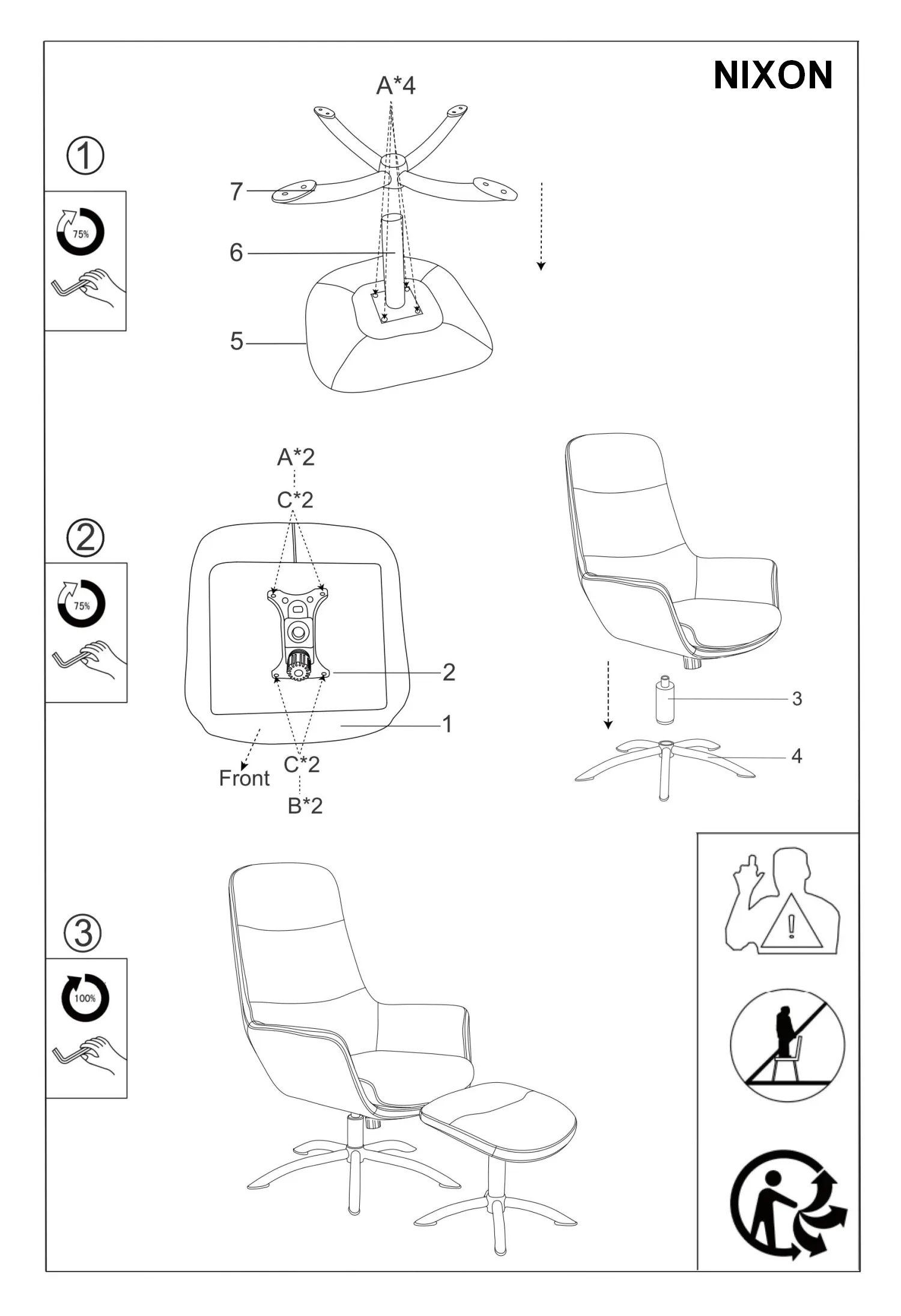 NIXON

1

75%

A*4

7

6

5

2

75%

A*2

C*2

2

1

Front

C*2

B*2

3

4

3

100%