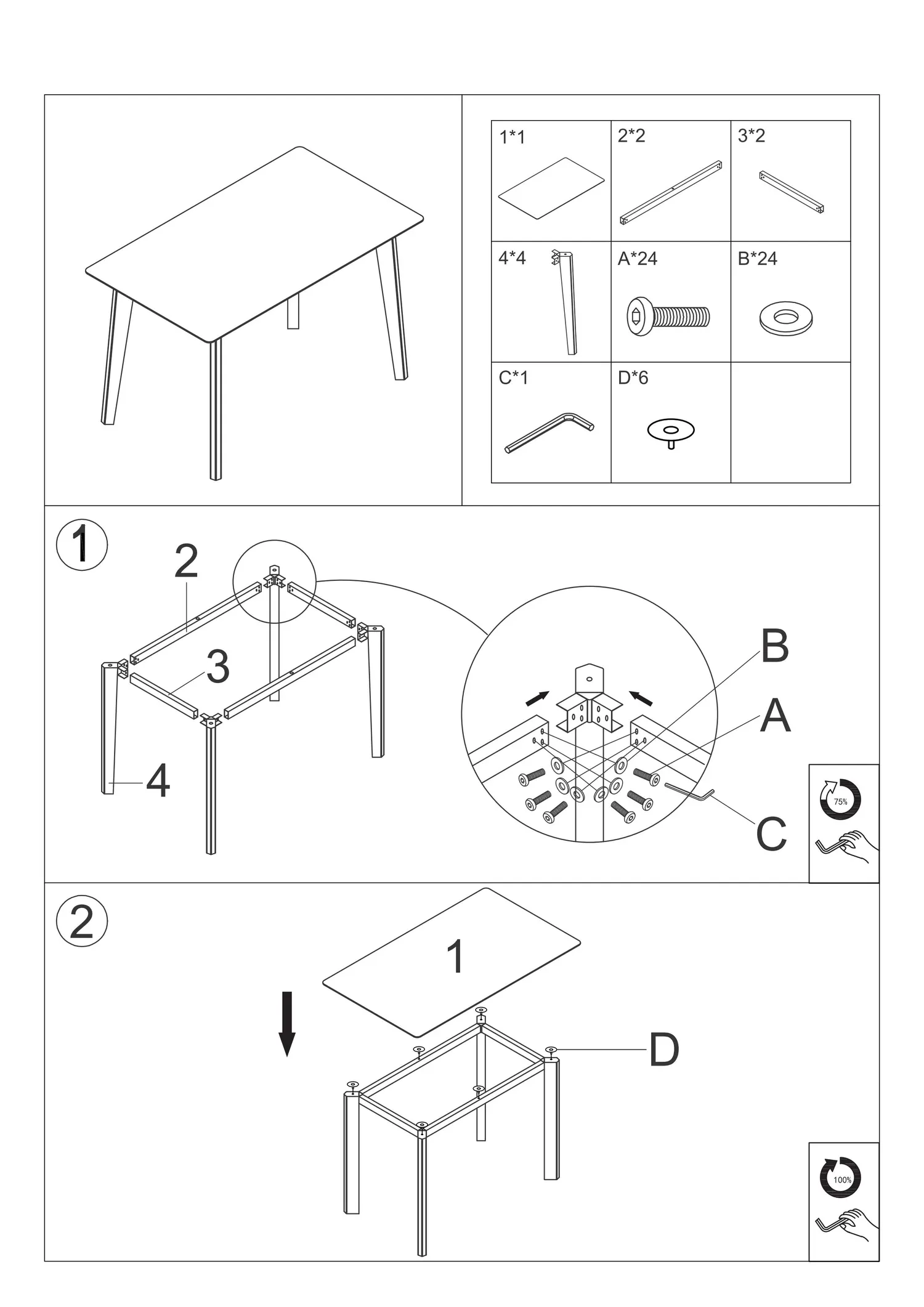 | 1*1 | 2*2 | 3*2 |
|---|---|---|
| 4*4 | A*24 | B*24 |
| C*1 | D*6 | |

1

2

3

4

B

A

C

75%

2

1

D

100%