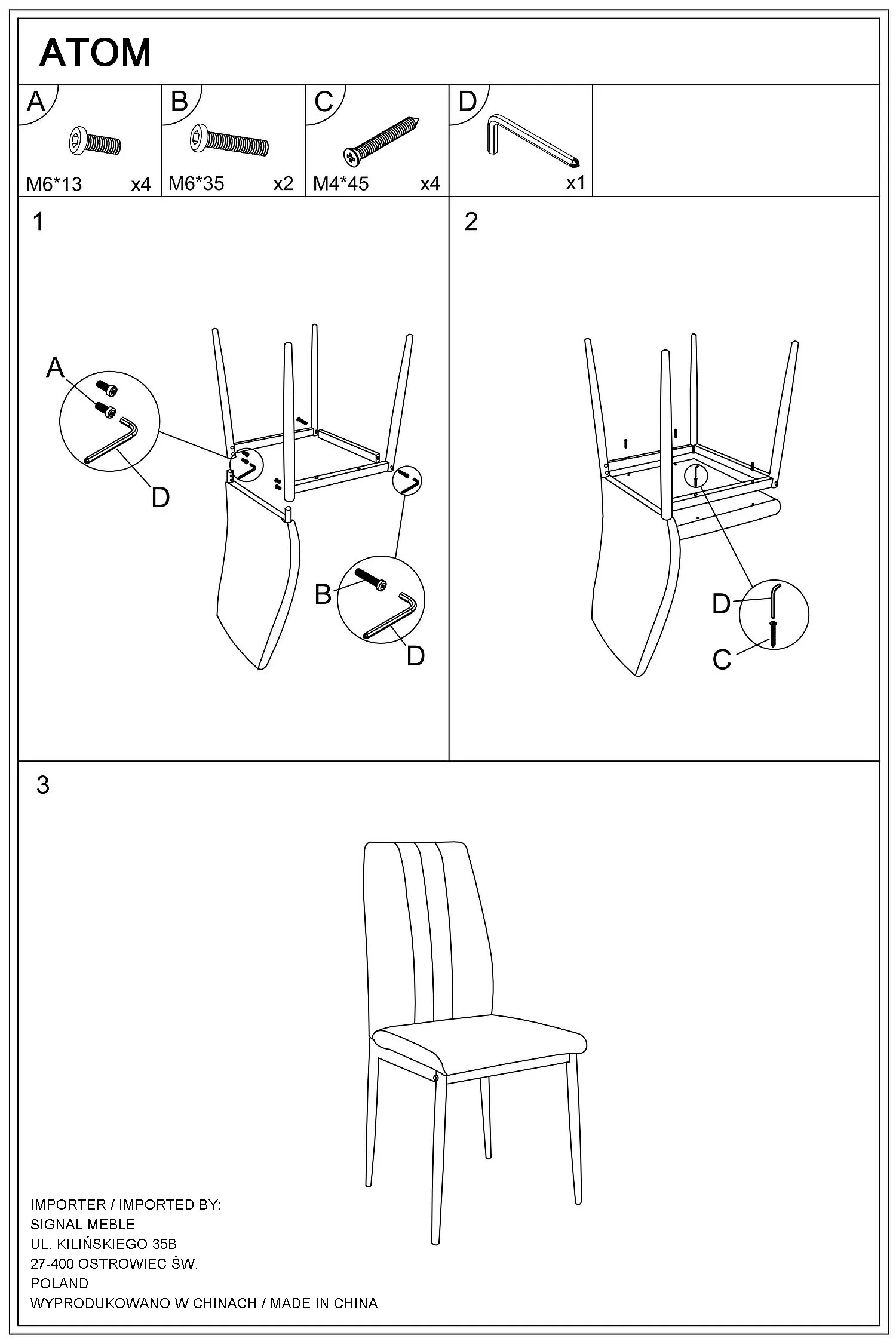 ATOM

A
M6*13 x4

B
M6*35 x2

C
M4*45 x4

D
x1

1

A
D
B
D

2

D
C

3

IMPORTER / IMPORTED BY:
SIGNAL MEBLE
UL. KILIŃSKIEGO 35B
27-400 OSTROWIEC ŚW.
POLAND
WYPRODUKOWANO W CHINACH / MADE IN CHINA