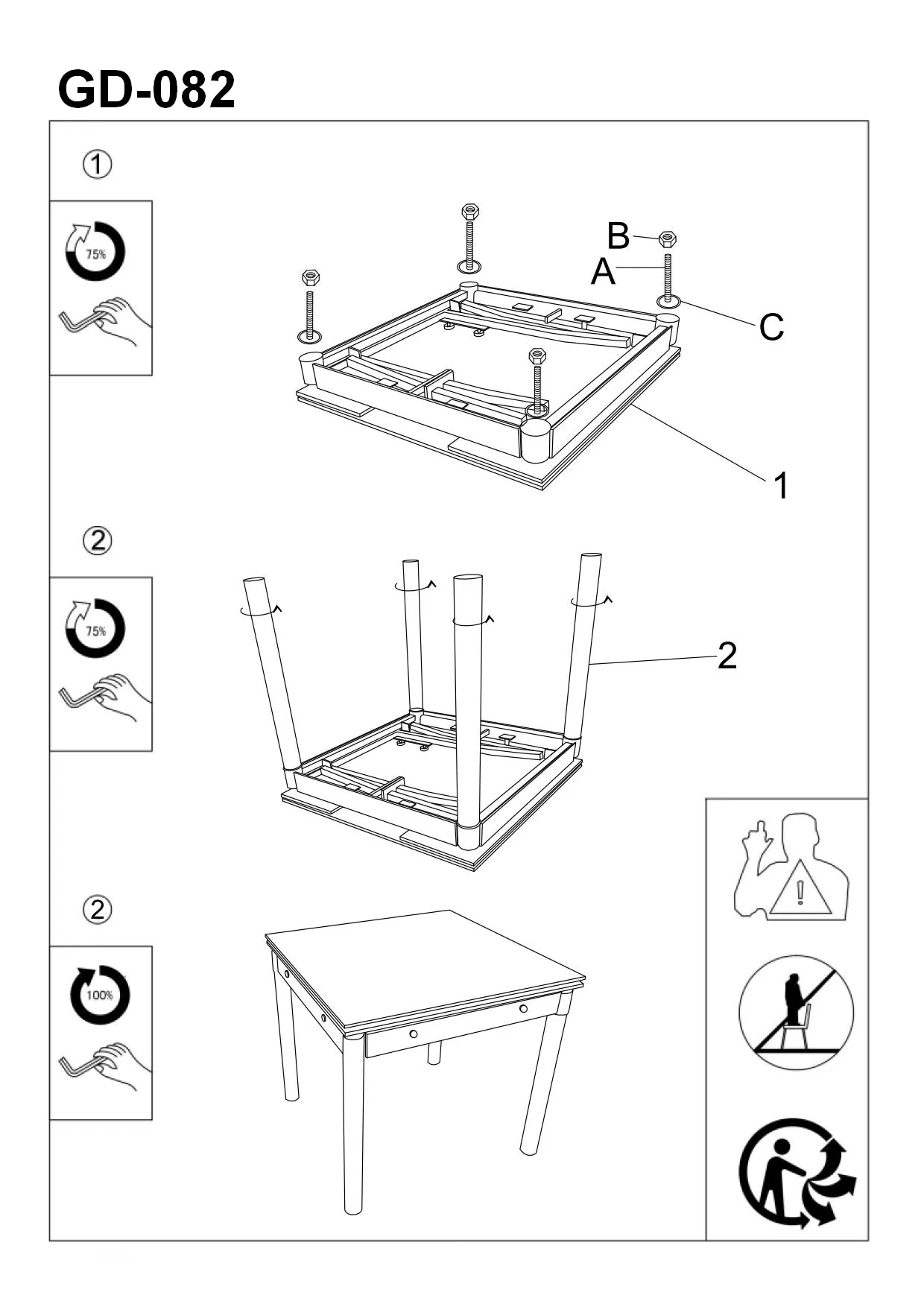 GD-082

①

75%

B

A

C

1

②

75%

2

②

100%