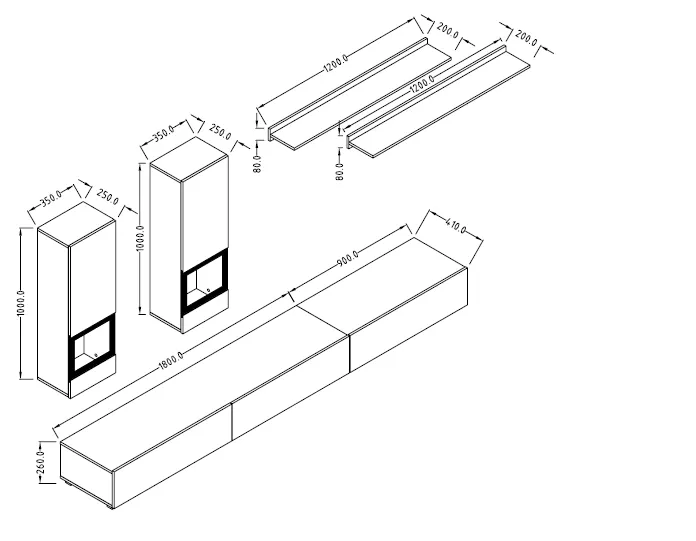 1200.0
200.0
200.0
1200.0
80.0
80.0
350.0
250.0
1000.0
350.0
250.0
1000.0
410.0
900.0
1800.0
260.0