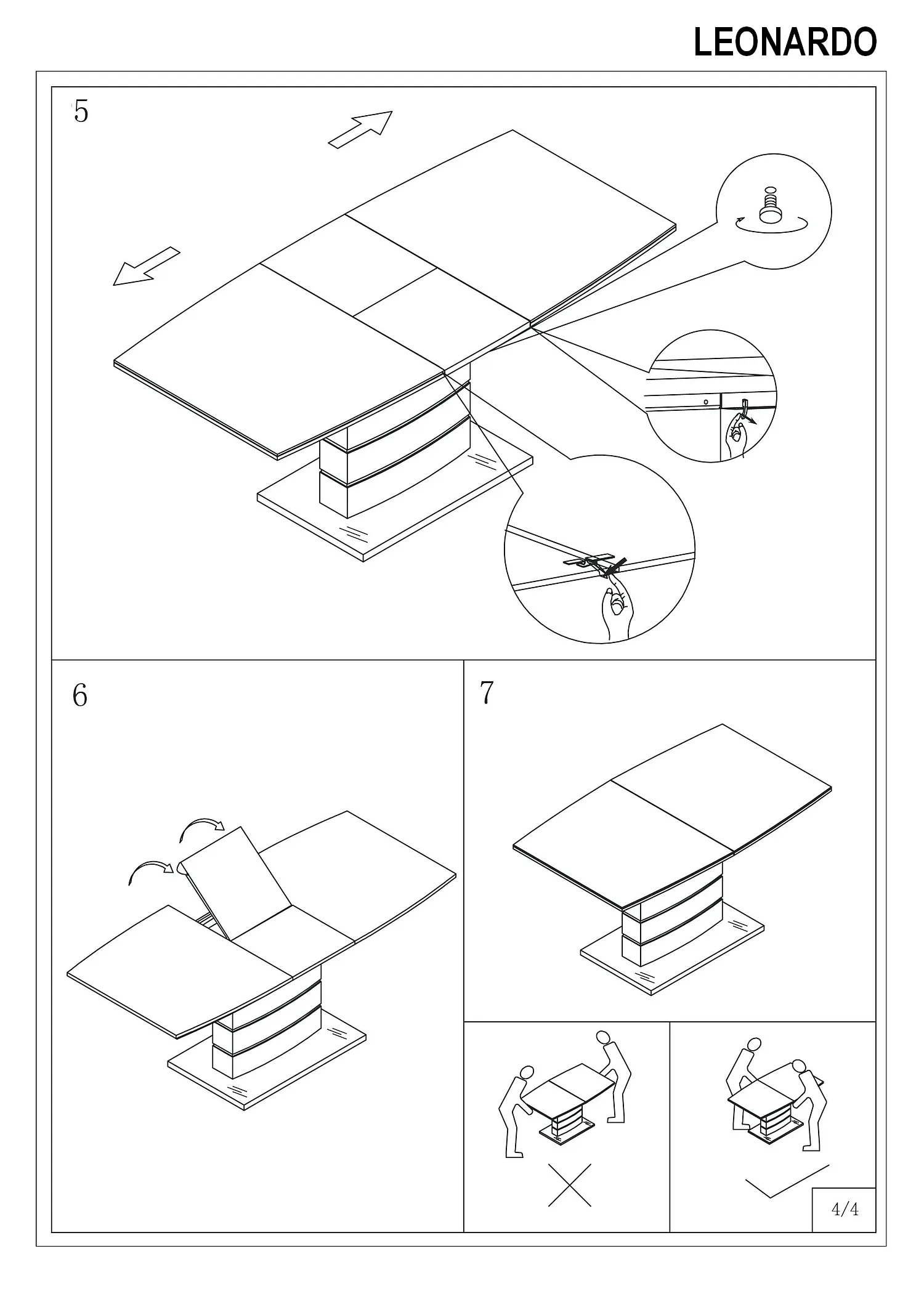 LEONARDO

5

6

7

4/4