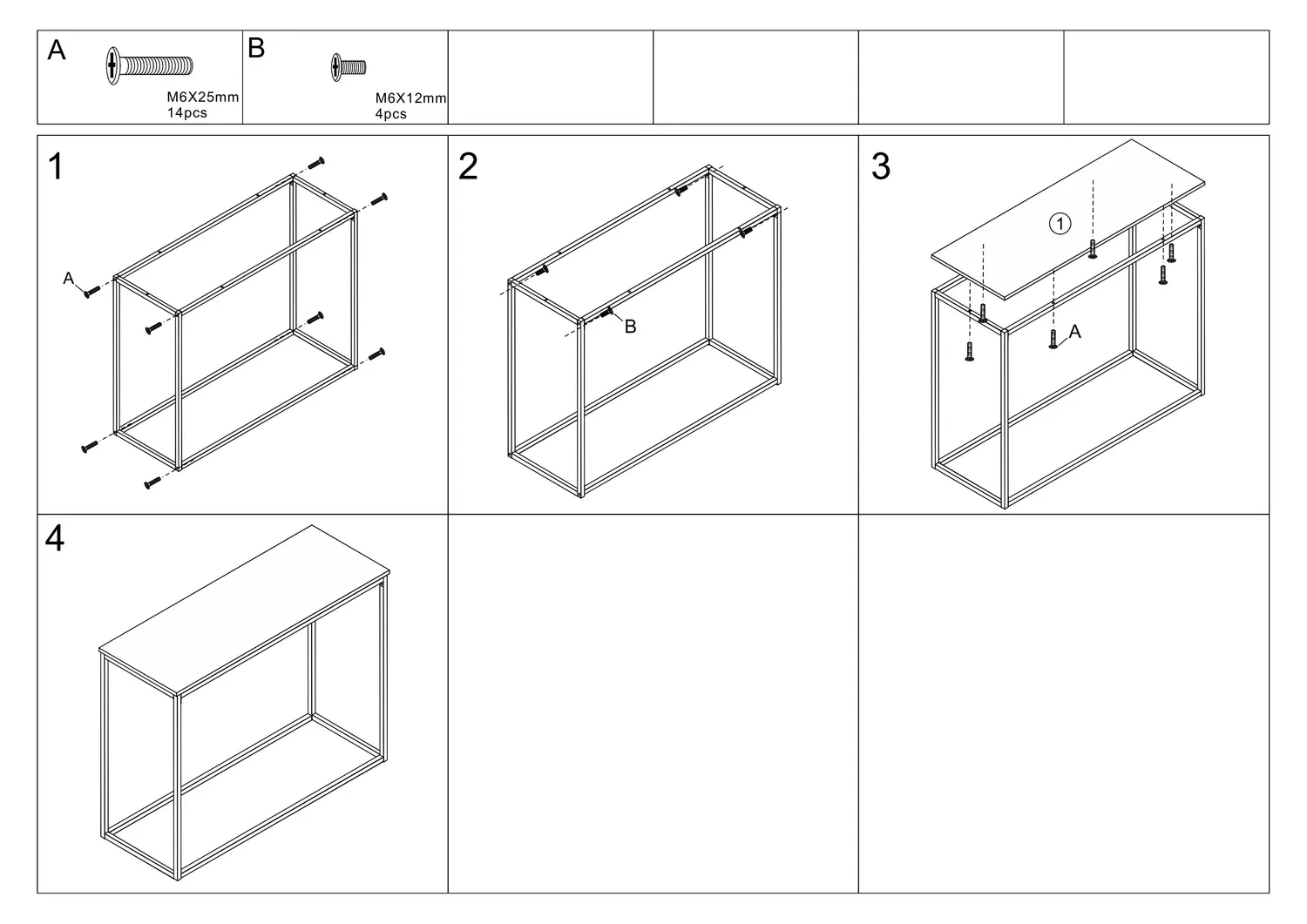 A
M6X25mm
14pcs

B
M6X12mm
4pcs

1
A

2
B

3
①
A

4