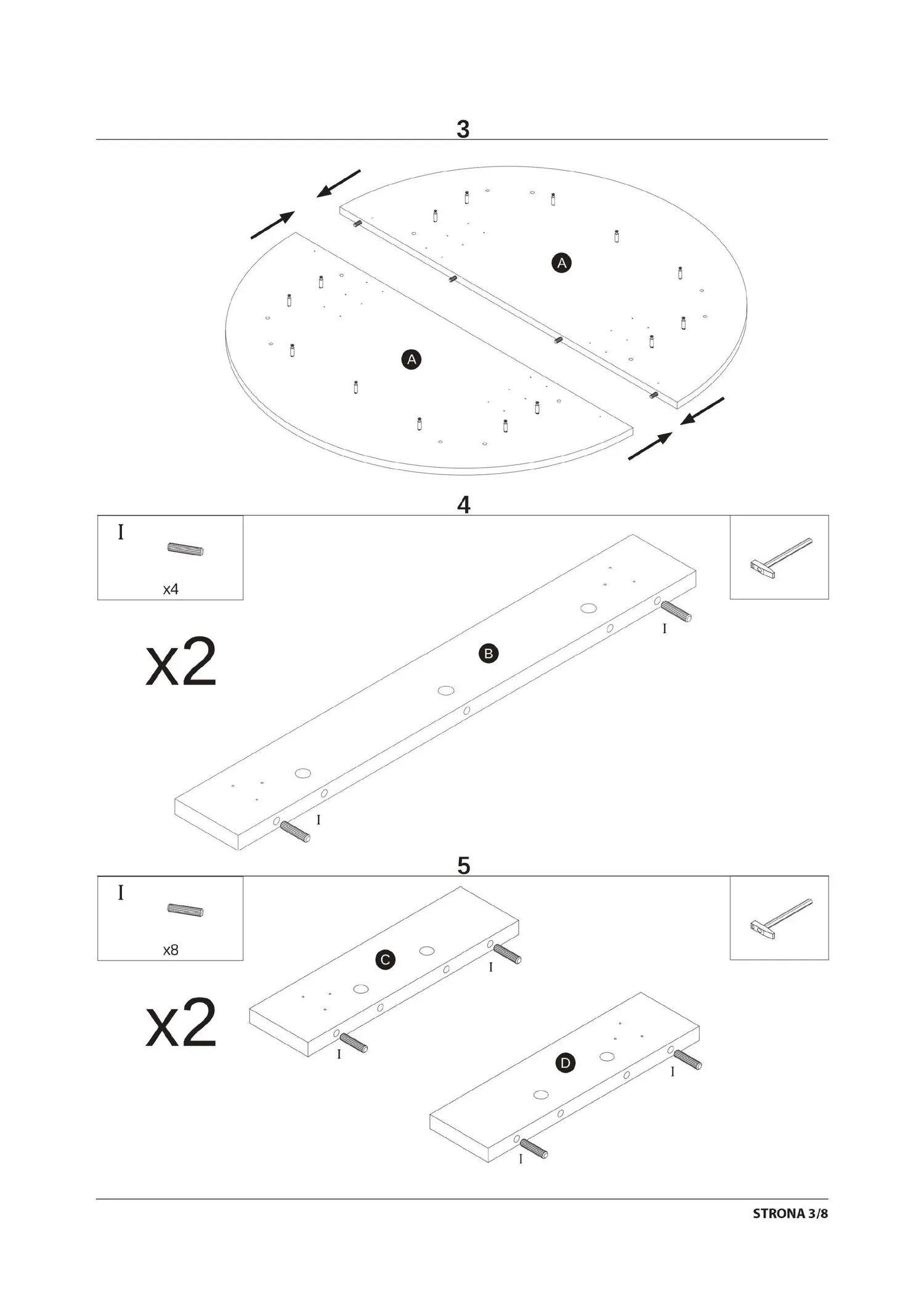 3

A

A

4

I

x4

x2

B

I

I

5

I

x8

x2

C

I

I

D

I

I

STRONA 3/8