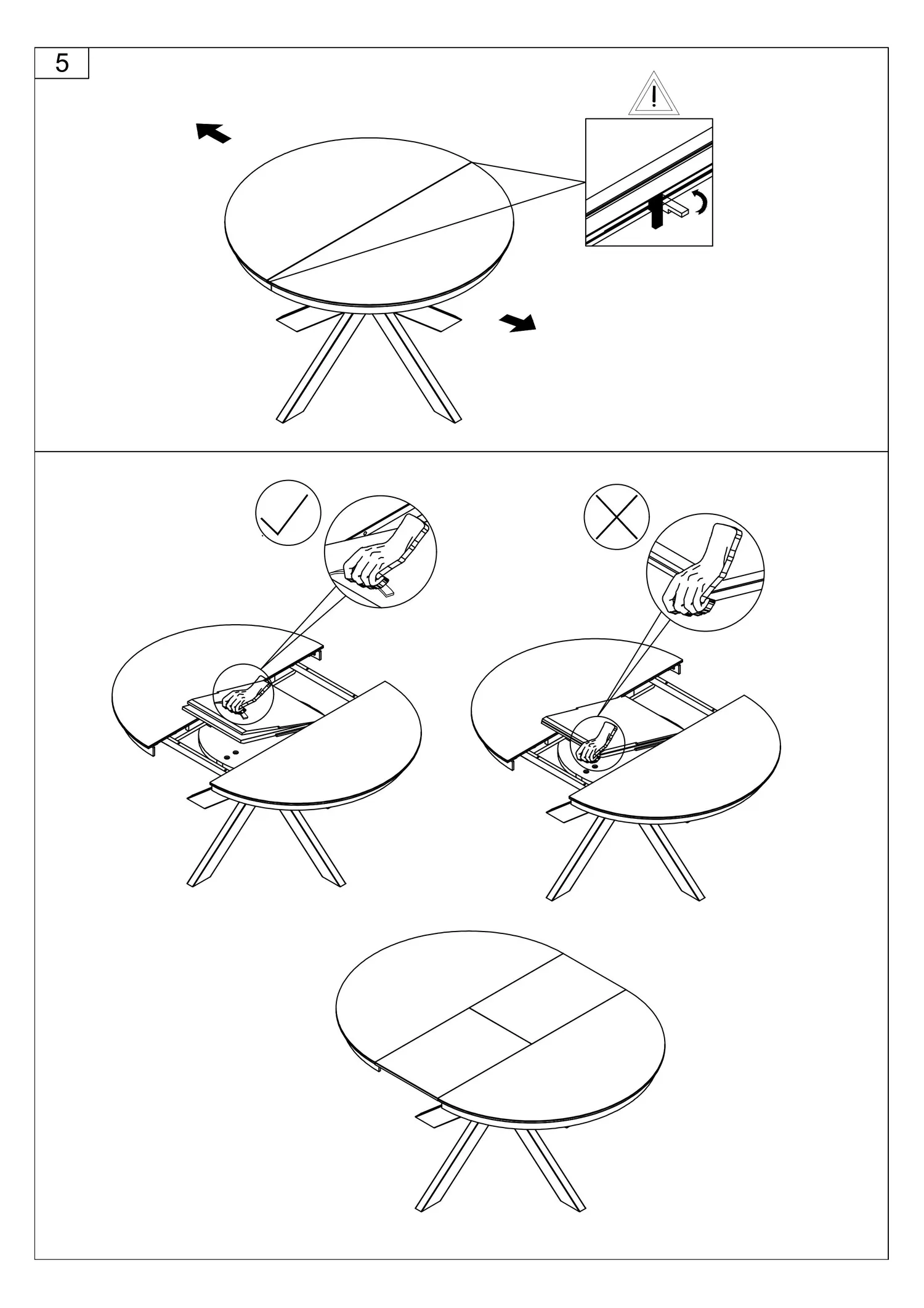 5

!