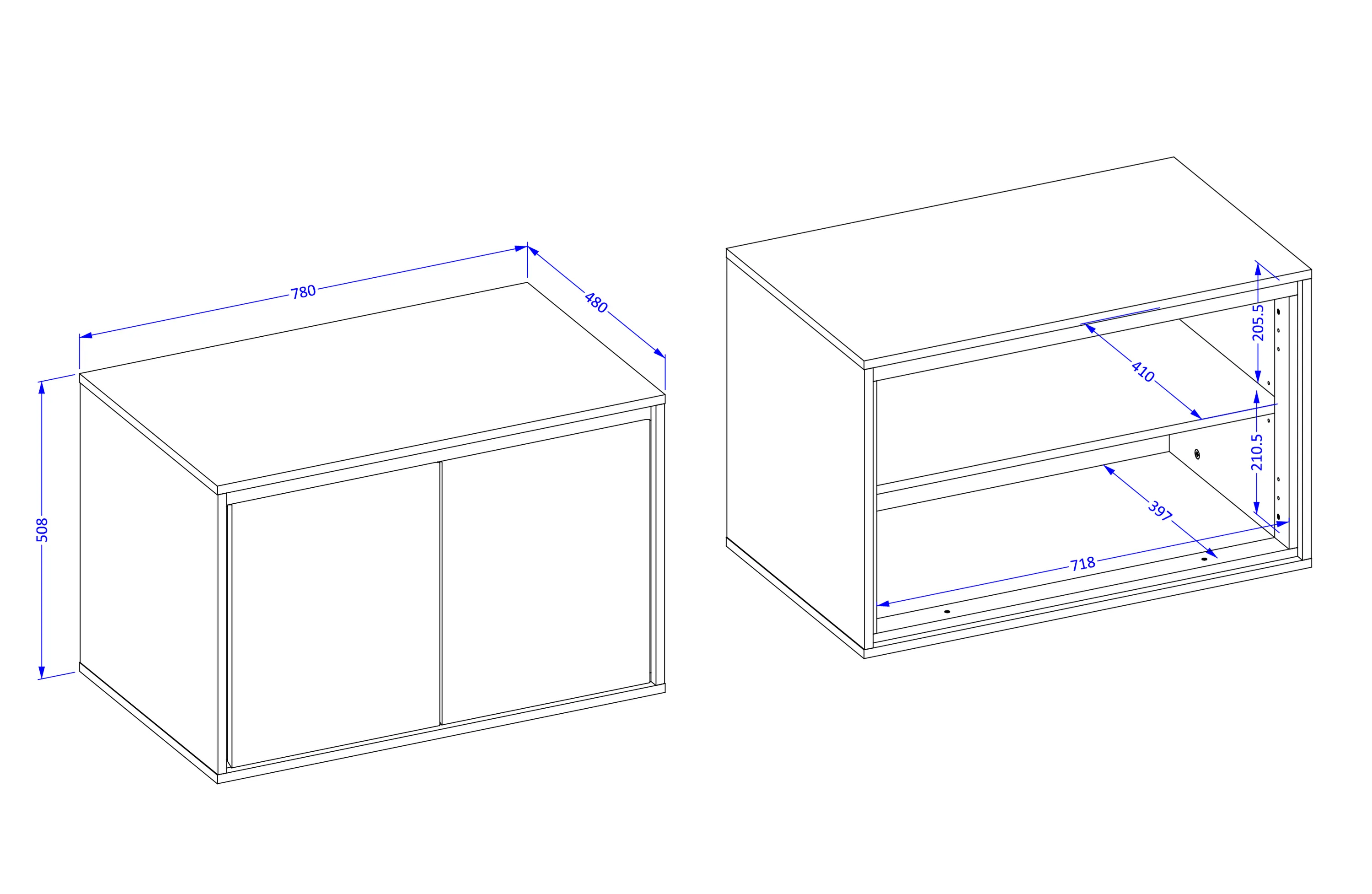 780
480
508
205.5
410
210.5
397
718