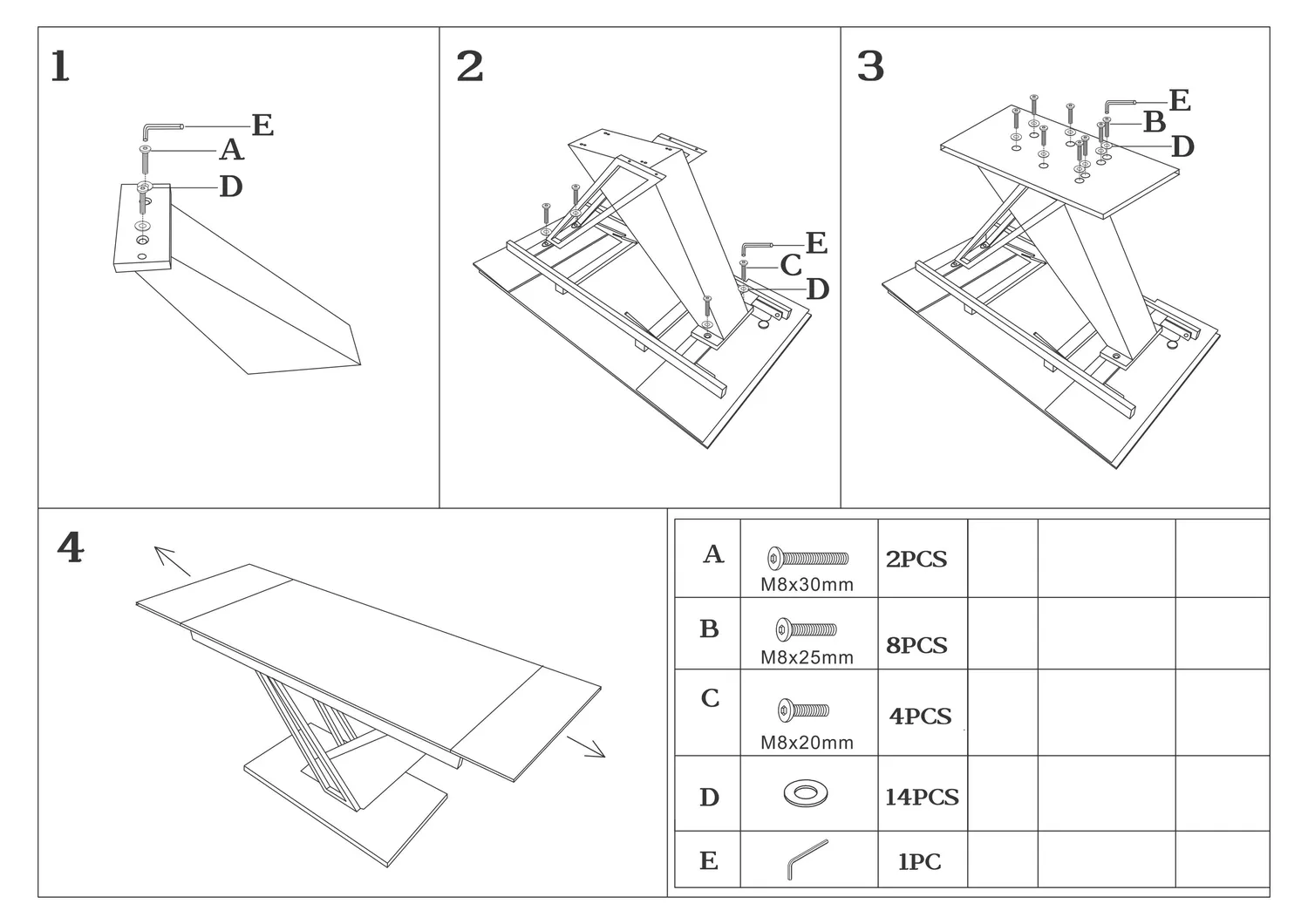 1

E
A
D

2

E
C
D

3

E
B
D

4

| A | M8x30mm | 2PCS | | | |
|---|---|---|---|---|---|
| B | M8x25mm | 8PCS | | | |
| C | M8x20mm | 4PCS | | | |
| D | | 14PCS | | | |
| E | | 1PC | | | |