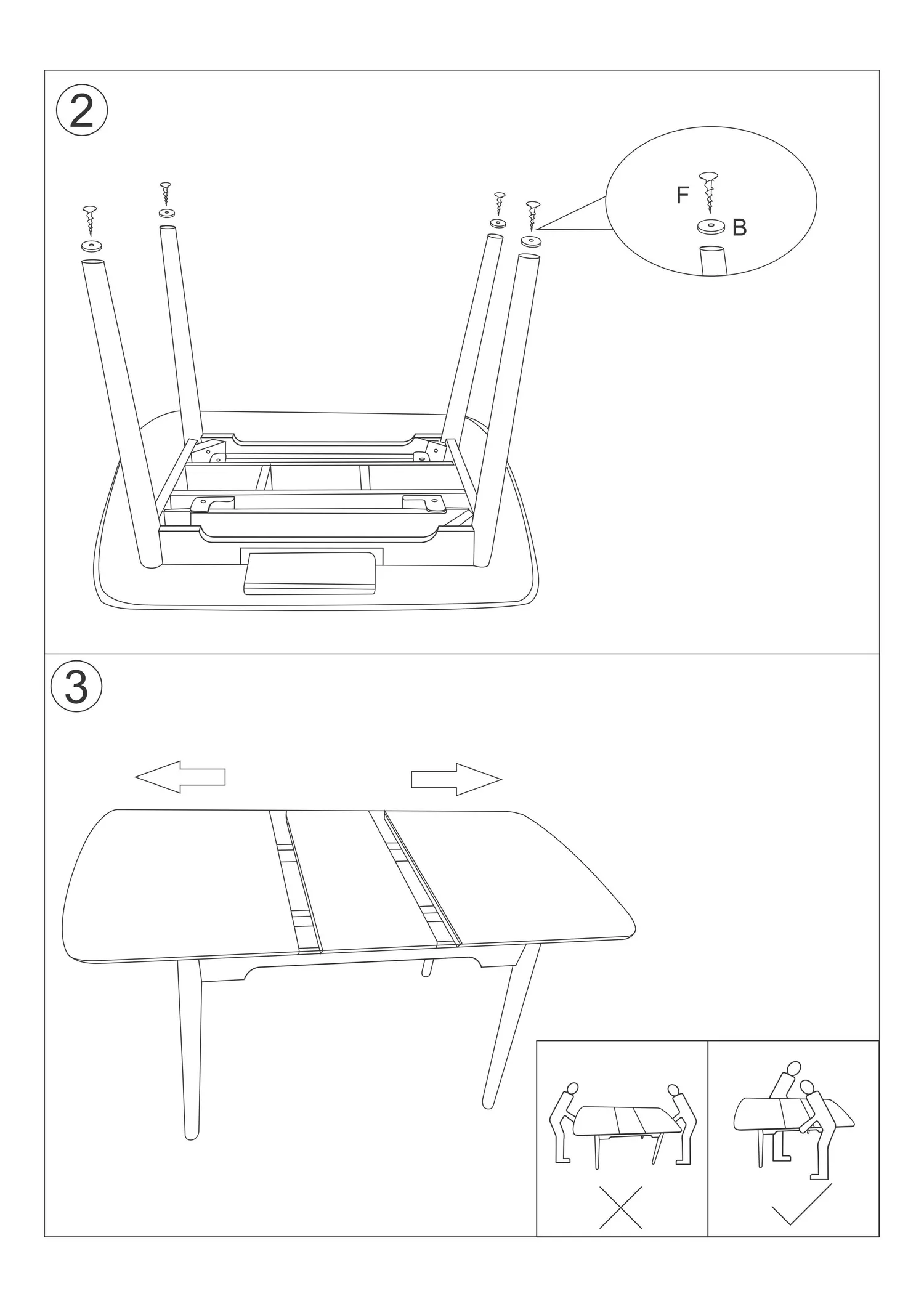 2

F

B

3