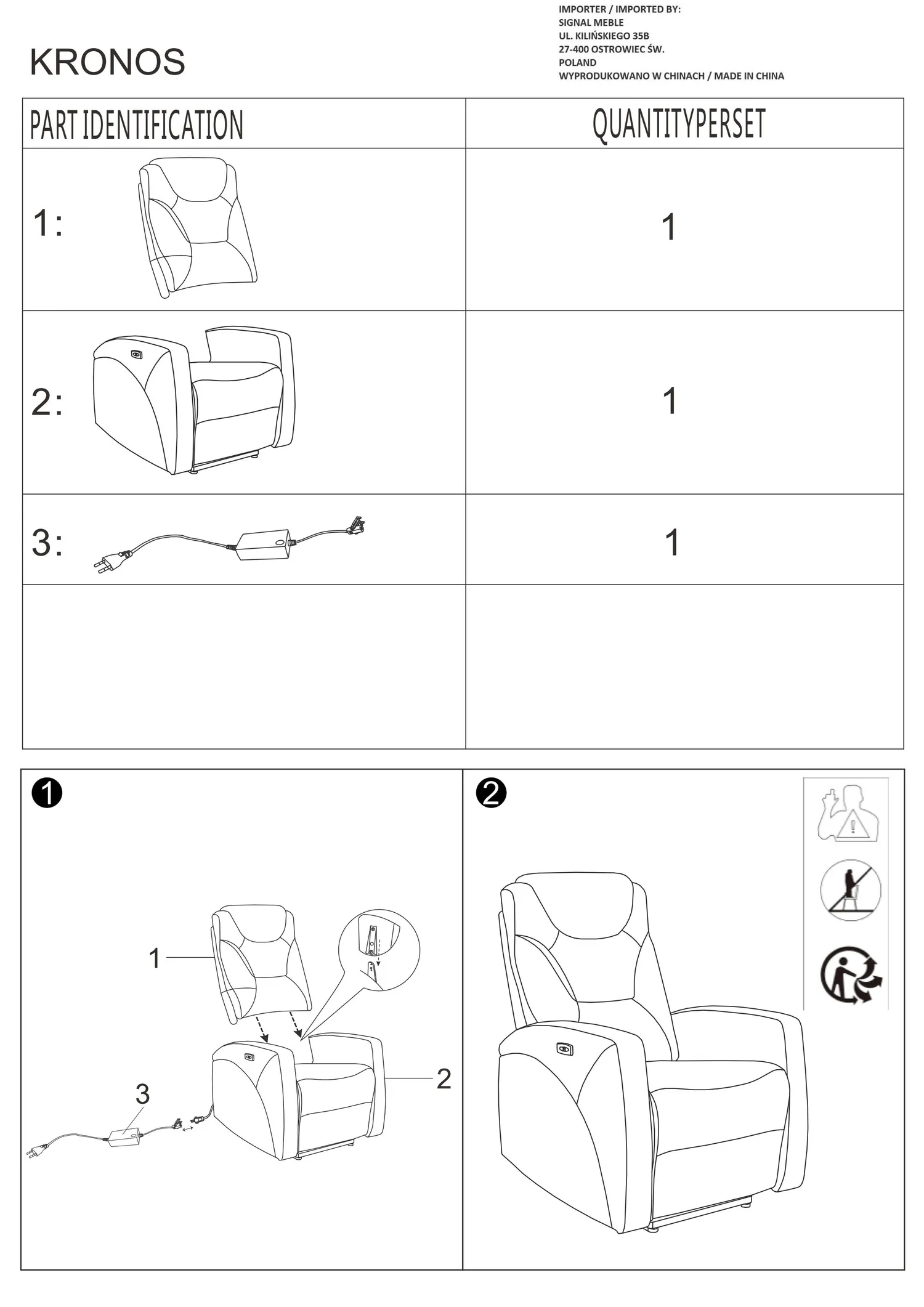 KRONOS

IMPORTER / IMPORTED BY:
SIGNAL MEBLE
UL. KILIŃSKIEGO 35B
27-400 OSTROWIEC ŚW.
POLAND
WYPRODUKOWANO W CHINACH / MADE IN CHINA

| PART IDENTIFICATION | QUANTITYPERSET |
|---|---|
| 1: | 1 |
| 2: | 1 |
| 3: | 1 |
| | |

❶

1

2

3

❷