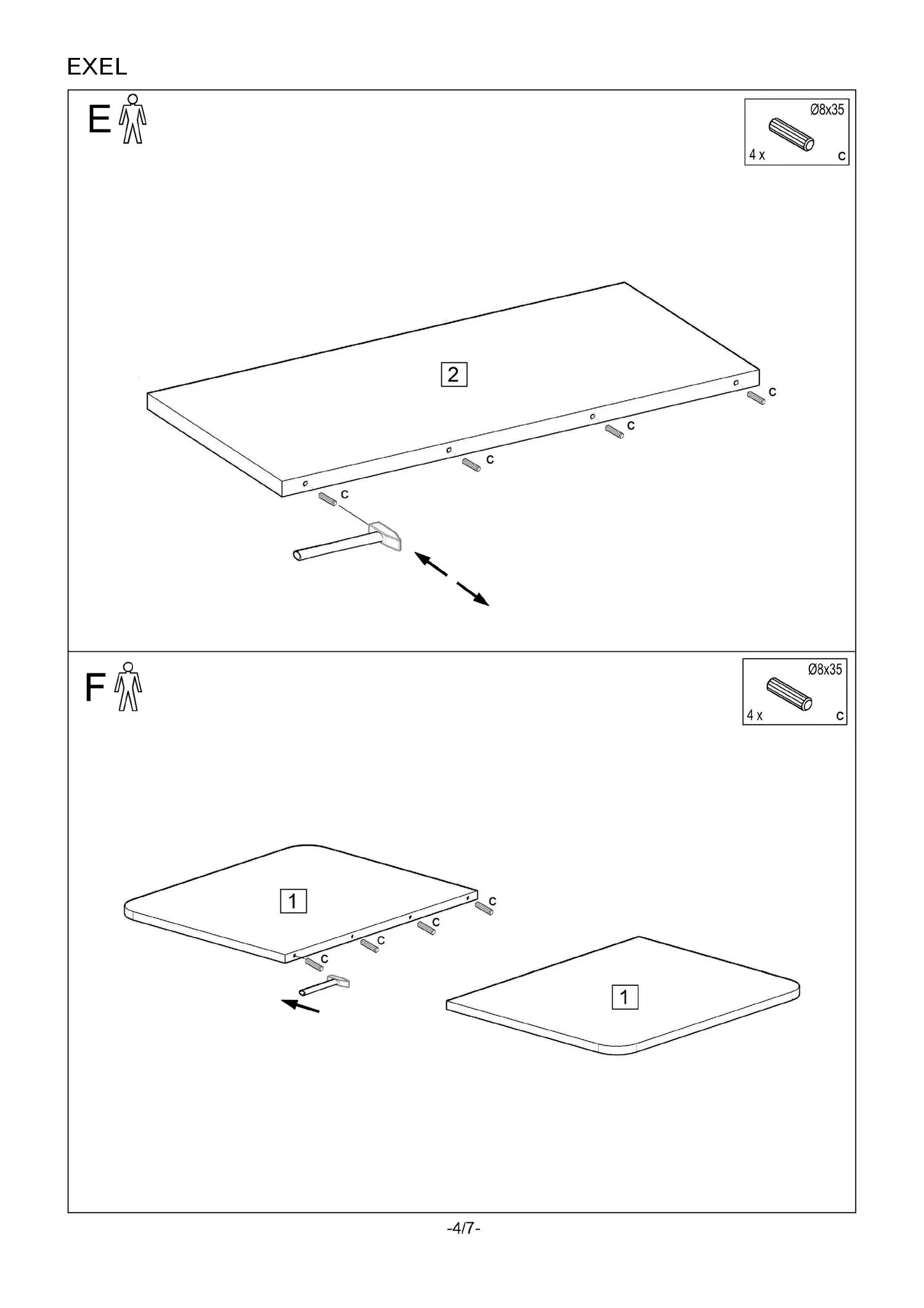 EXEL

E

Ø8x35

4 x

c

2

c

c

c

c

F

Ø8x35

4 x

c

1

c

c

c

c

1

-4/7-