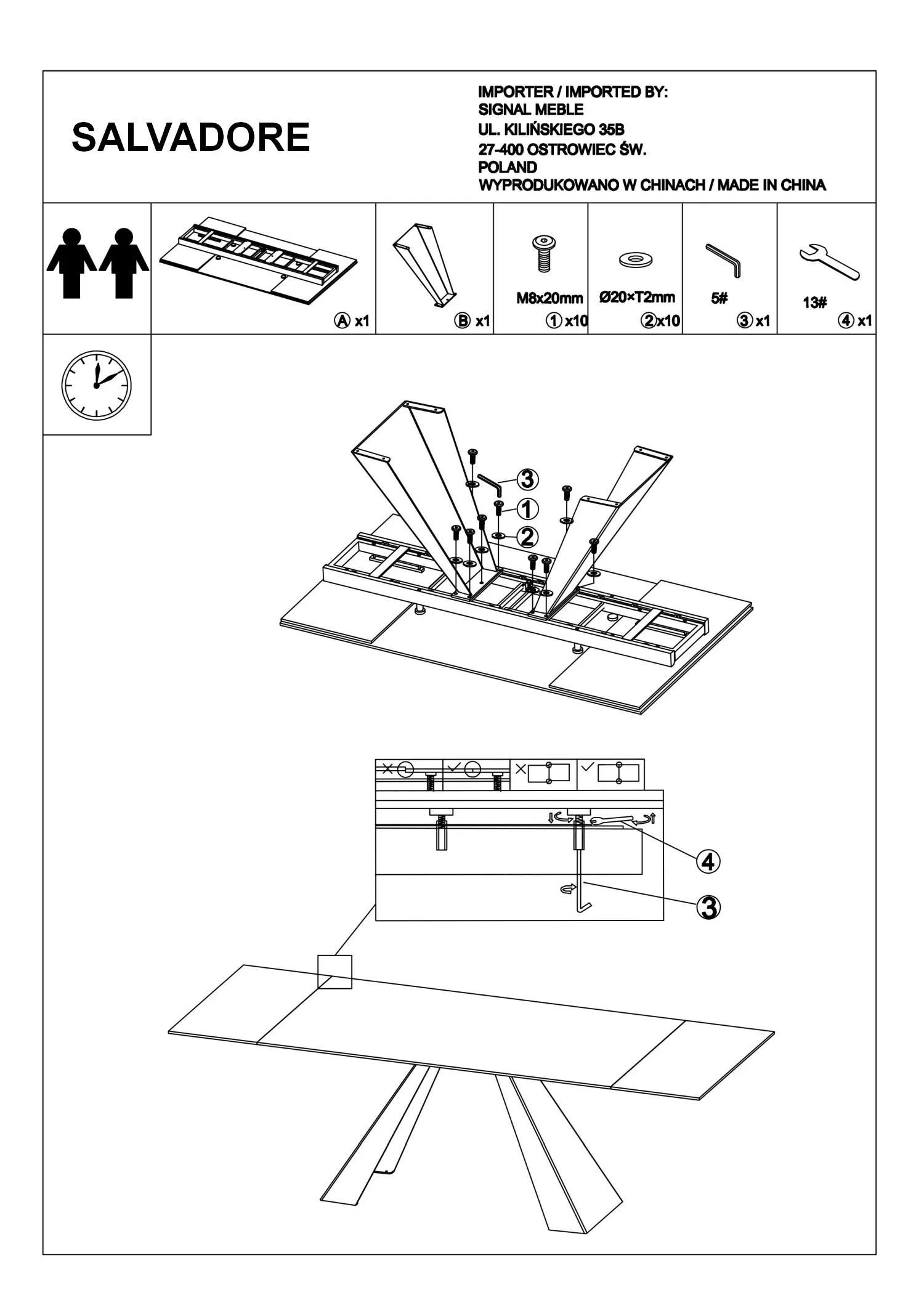 SALVADORE

IMPORTER / IMPORTED BY:
SIGNAL MEBLE
UL. KILIŃSKIEGO 35B
27-400 OSTROWIEC ŚW.
POLAND
WYPRODUKOWANO W CHINACH / MADE IN CHINA

Ⓐ x1

Ⓑ x1

M8x20mm
① x10

Ø20×T2mm
② x10

5#
③ x1

13#
④ x1

③
①
②

④
③