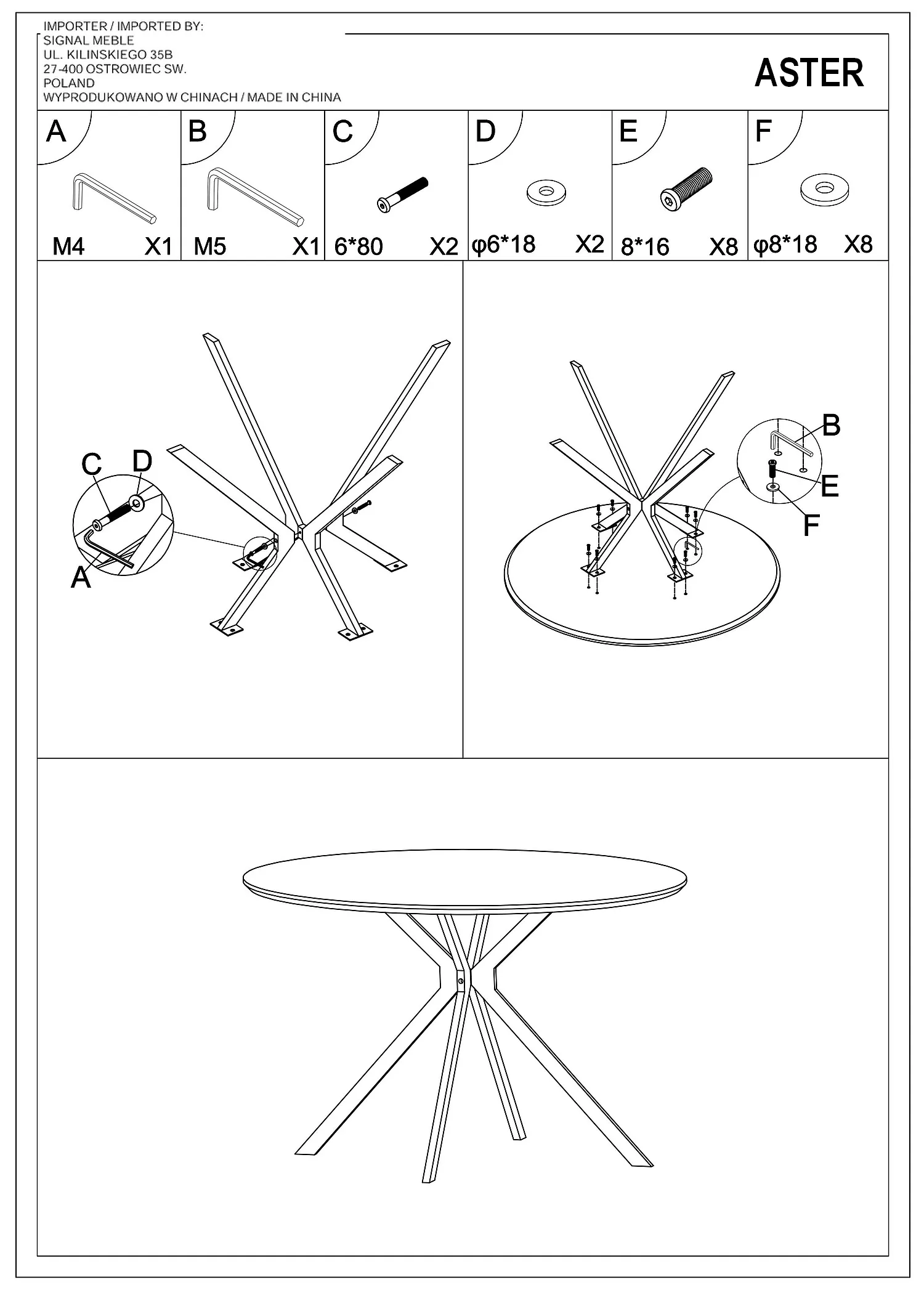 IMPORTER / IMPORTED BY:
SIGNAL MEBLE
UL. KILINSKIEGO 35B
27-400 OSTROWIEC SW.
POLAND
WYPRODUKOWANO W CHINACH / MADE IN CHINA

ASTER

| A | B | C | D | E | F |
|---|---|---|---|---|---|
| M4 X1 | M5 X1 | 6*80 X2 | φ6*18 X2 | 8*16 X8 | φ8*18 X8 |

C D
A

B
E
F